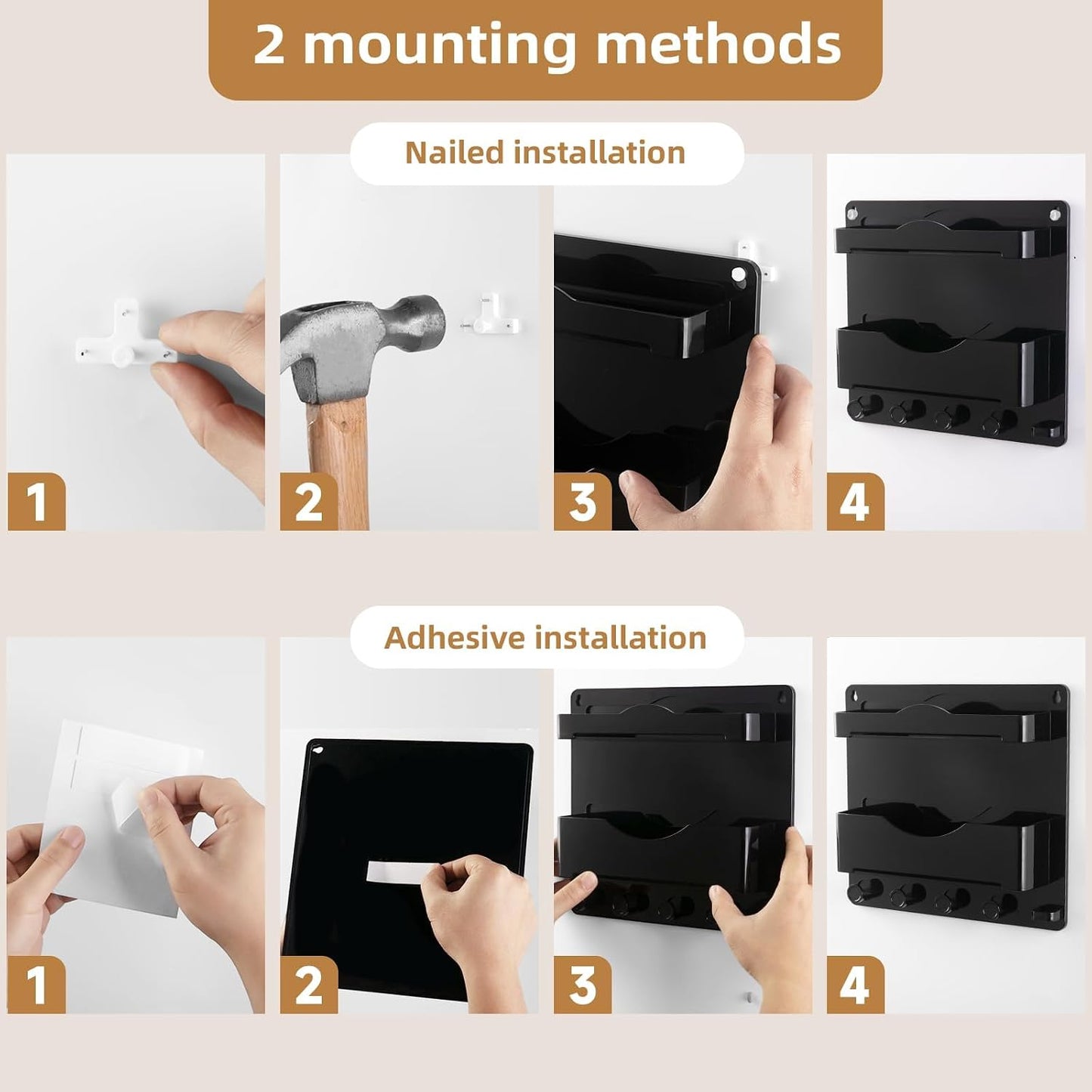 2 mounting methods

Nailed installation

1

2

3

4

Adhesive installation

1

2

3

4