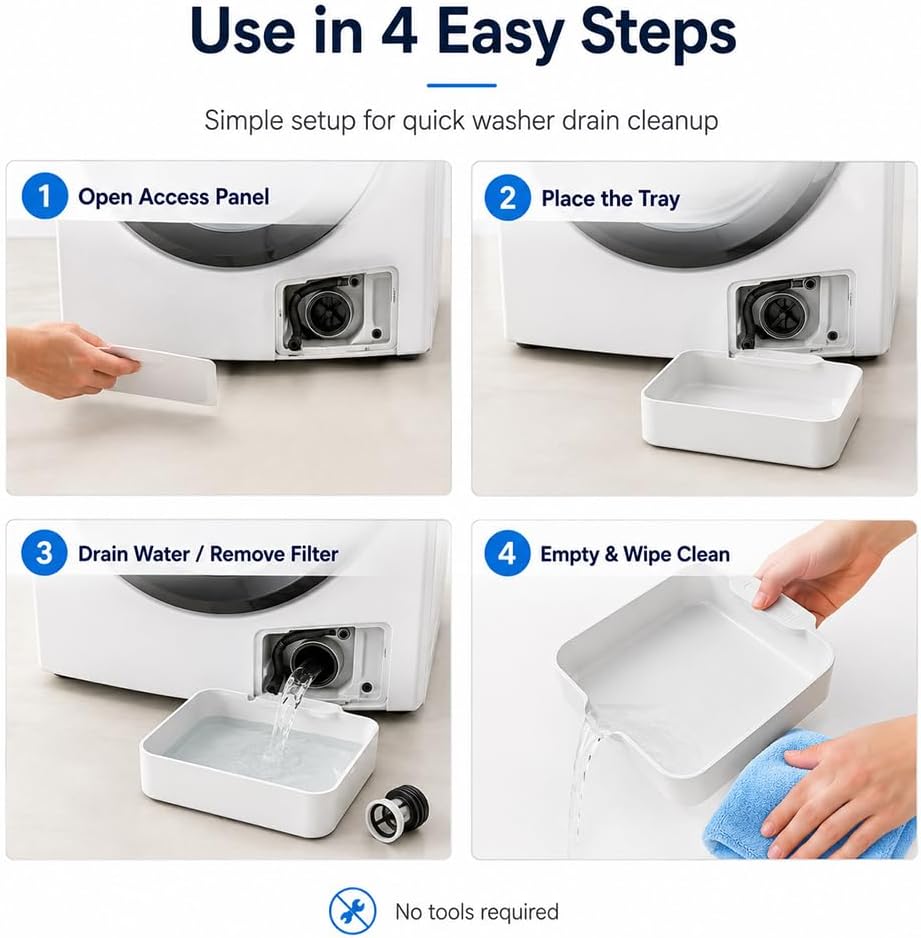 Use in 4 Easy Steps

Simple setup for quick washer drain cleanup

1 Open Access Panel

2 Place the Tray

3 Drain Water / Remove Filter

4 Empty & Wipe Clean

No tools required