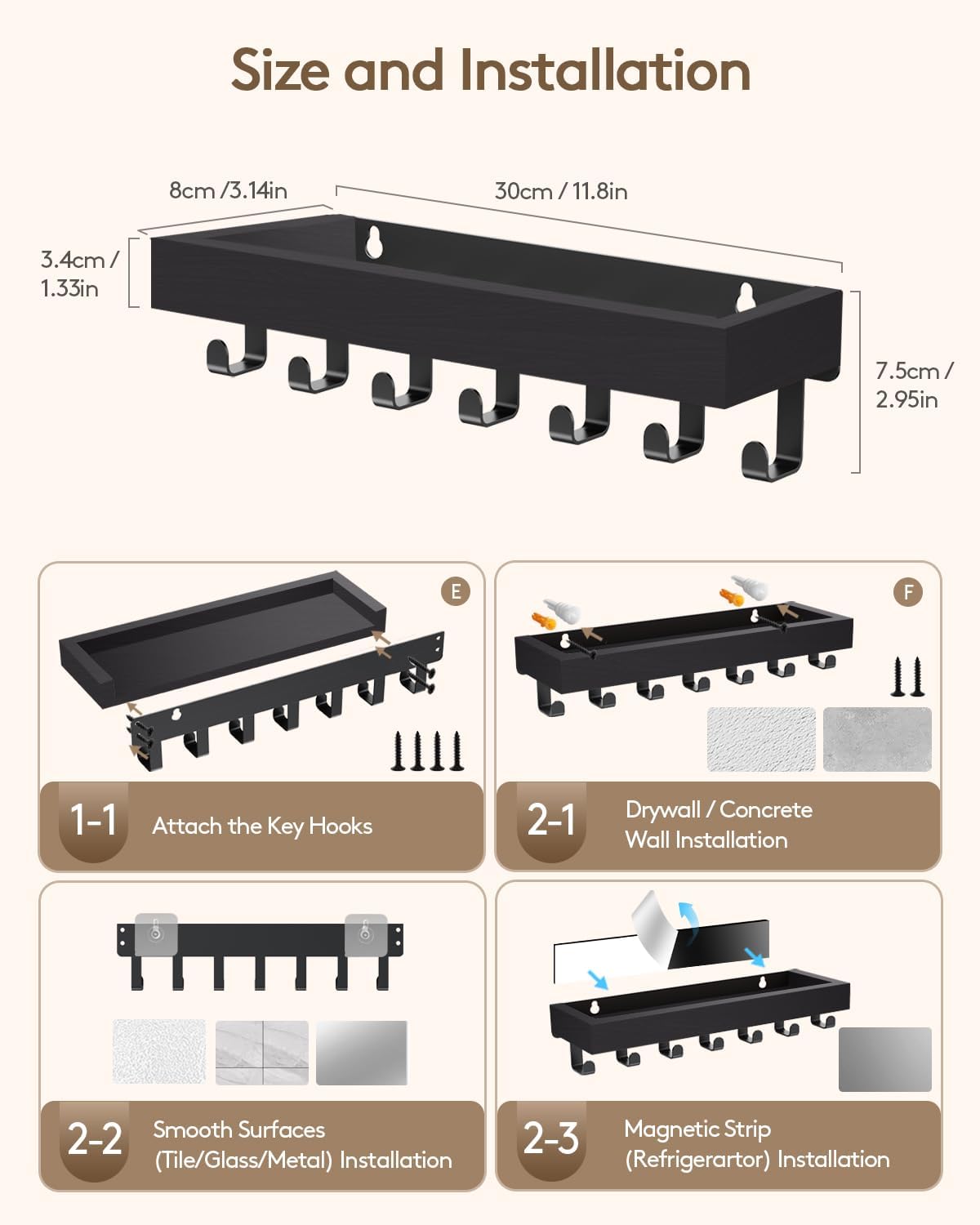 Size and Installation

8cm /3.14in

30cm / 11.8in

3.4cm / 1.33in

7.5cm / 2.95in

E

1-1 Attach the Key Hooks

F

2-1 Drywall / Concrete Wall Installation

2-2 Smooth Surfaces (Tile/Glass/Metal) Installation

2-3 Magnetic Strip (Refrigerartor) Installation