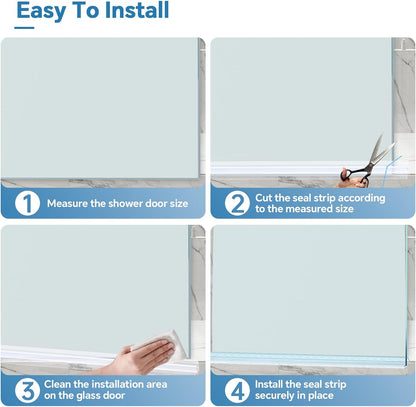 Easy To Install

1 Measure the shower door size

2 Cut the seal strip according to the measured size

3 Clean the installation area on the glass door

4 Install the seal strip securely in place