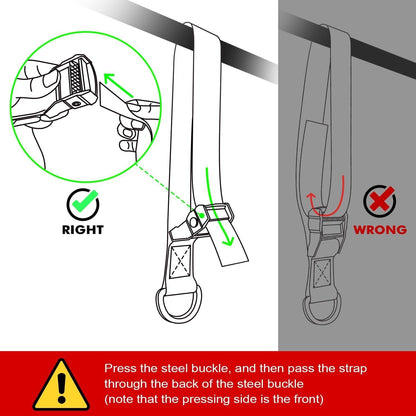 RIGHT

WRONG

Press the steel buckle, and then pass the strap through the back of the steel buckle
(note that the pressing side is the front)