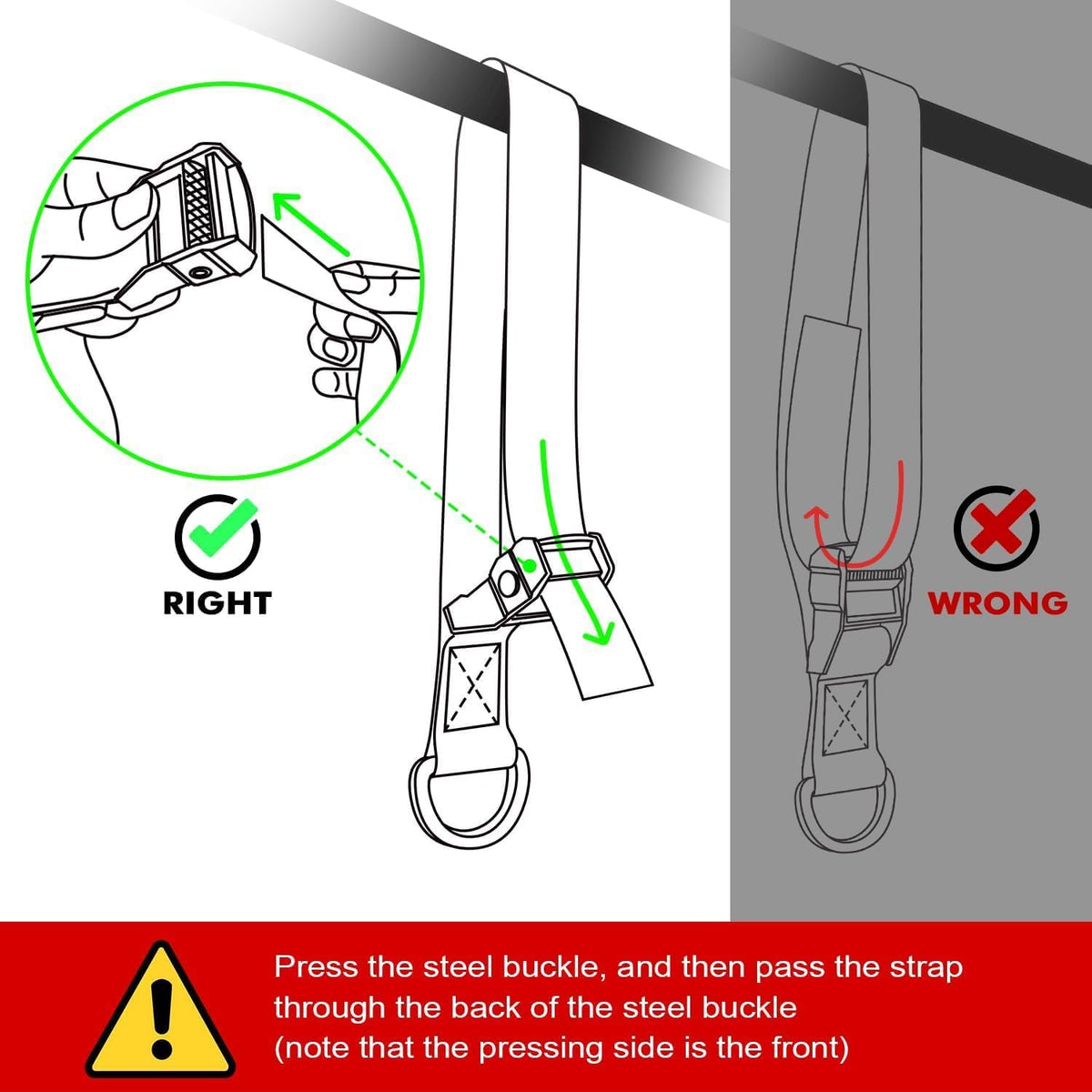 RIGHT

WRONG

Press the steel buckle, and then pass the strap through the back of the steel buckle
(note that the pressing side is the front)