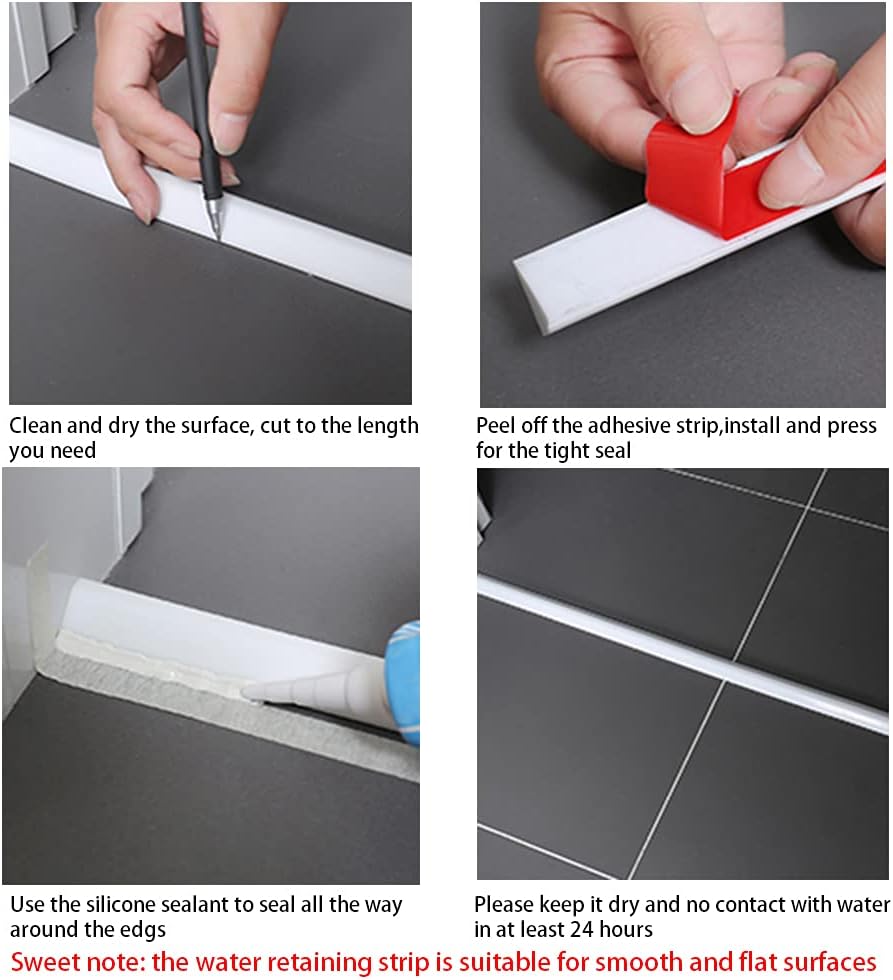 Clean and dry the surface, cut to the length you need

Peel off the adhesive strip,install and press for the tight seal

Use the silicone sealant to seal all the way around the edgs

Please keep it dry and no contact with water in at least 24 hours

Sweet note: the water retaining strip is suitable for smooth and flat surfaces