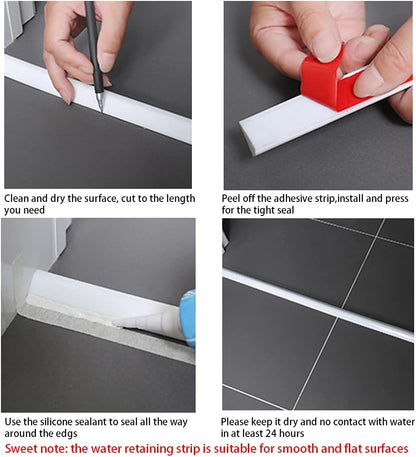 Clean and dry the surface, cut to the length you need

Peel off the adhesive strip,install and press for the tight seal

Use the silicone sealant to seal all the way around the edgs

Please keep it dry and no contact with water in at least 24 hours

Sweet note: the water retaining strip is suitable for smooth and flat surfaces