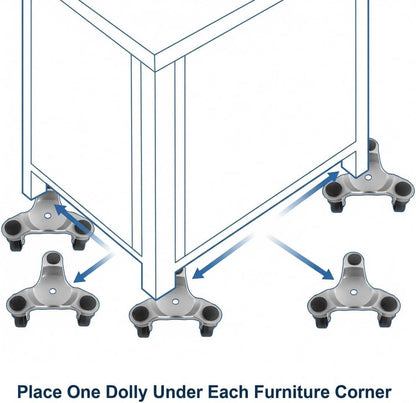 Place One Dolly Under Each Furniture Corner