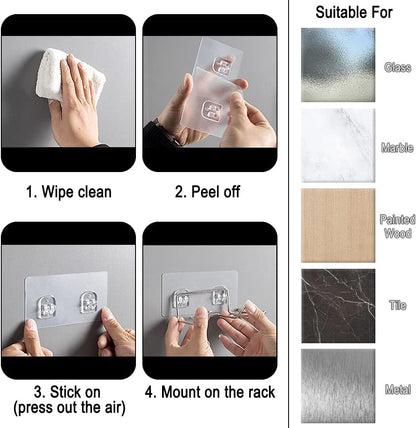 1. Wipe clean

2. Peel off

3. Stick on
(press out the air)

4. Mount on the rack

Suitable For

Glass

Marble

Painted Wood

Tile

Metal