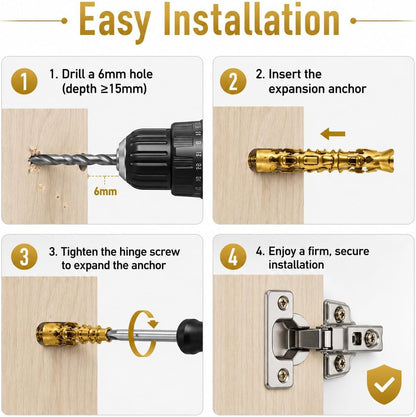 Easy Installation

1
1. Drill a 6mm hole (depth ≥15mm)

6mm

2
2. Insert the expansion anchor

3
3. Tighten the hinge screw to expand the anchor

4
4. Enjoy a firm, secure installation