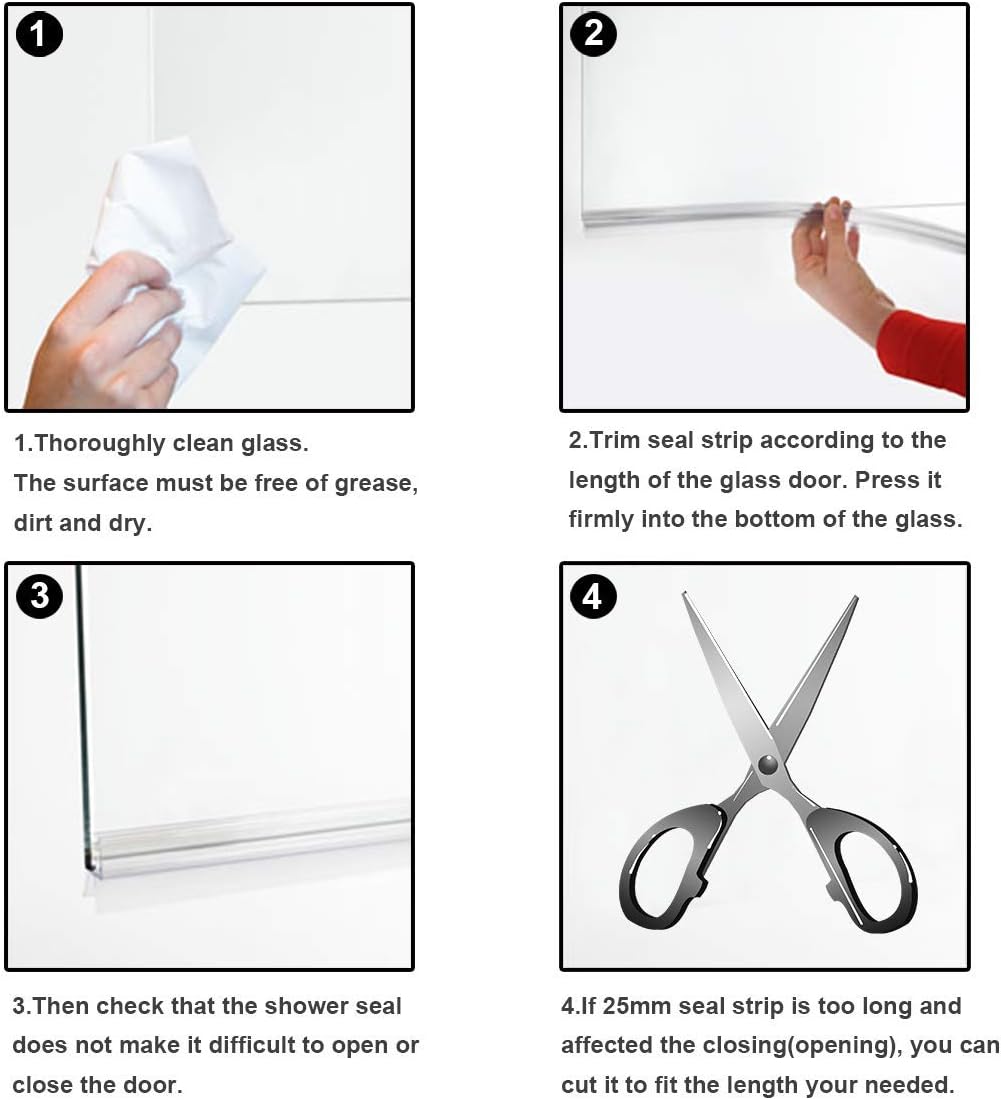 1

1.Thoroughly clean glass.
The surface must be free of grease, dirt and dry.

2

2.Trim seal strip according to the length of the glass door. Press it firmly into the bottom of the glass.

3

3.Then check that the shower seal does not make it difficult to open or close the door.

4

4.If 25mm seal strip is too long and affected the closing(opening), you can cut it to fit the length your needed.