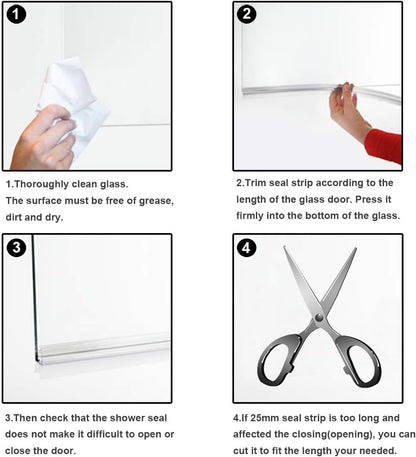 1

1.Thoroughly clean glass.
The surface must be free of grease, dirt and dry.

2

2.Trim seal strip according to the length of the glass door. Press it firmly into the bottom of the glass.

3

3.Then check that the shower seal does not make it difficult to open or close the door.

4

4.If 25mm seal strip is too long and affected the closing(opening), you can cut it to fit the length your needed.