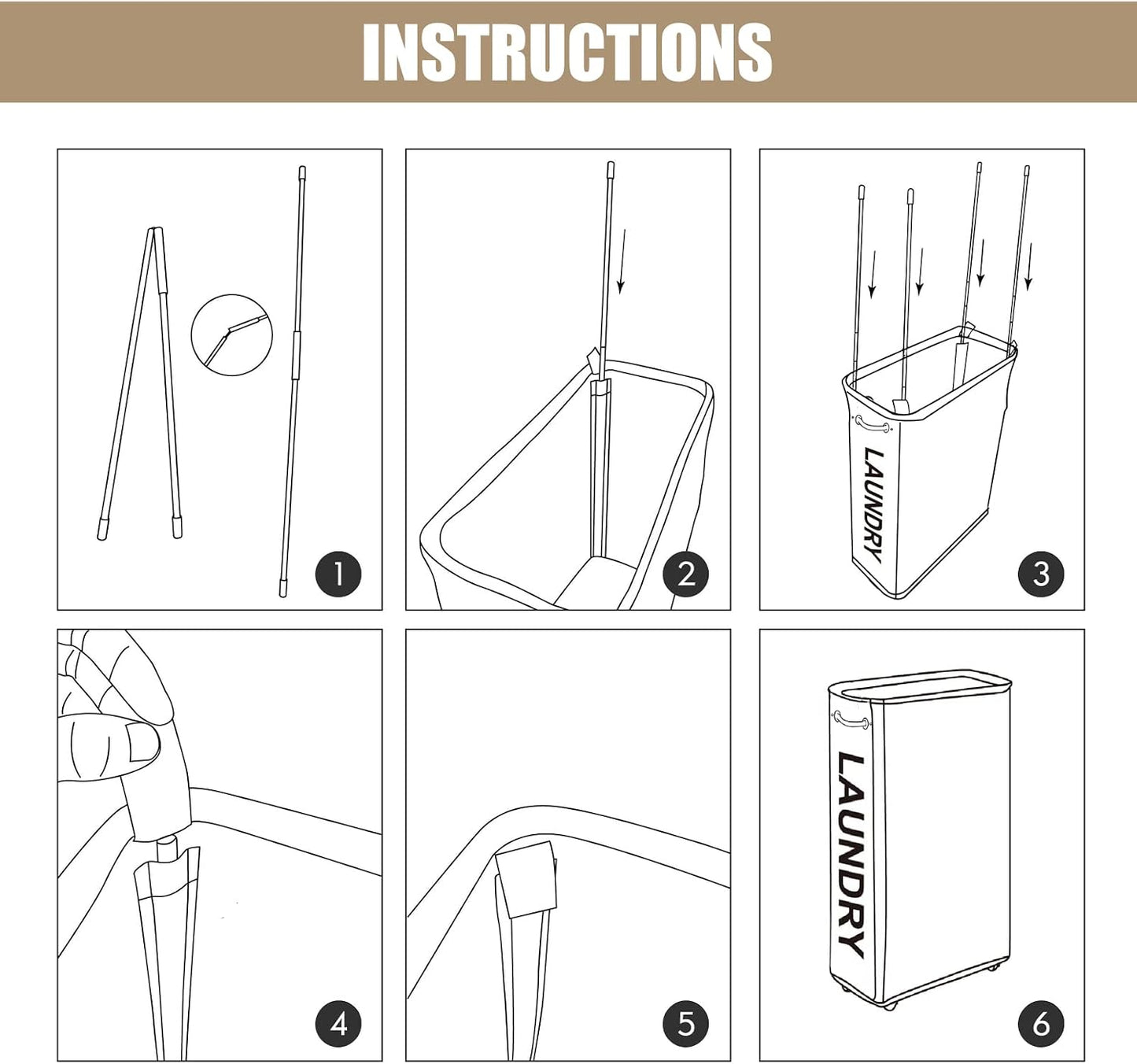 INSTRUCTIONS

1

2

LAUNDRY

3

4

5

LAUNDRY

6