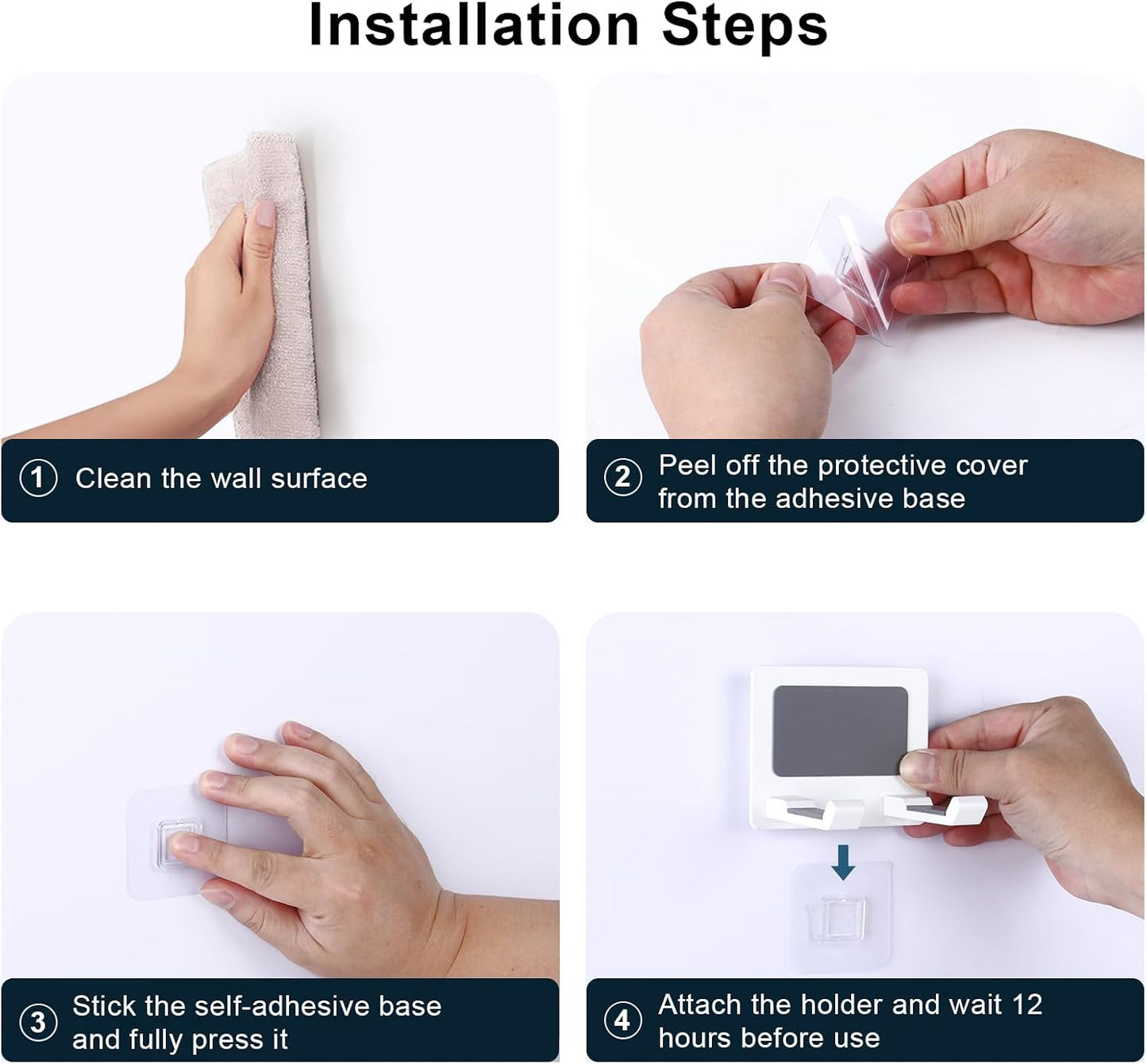 Installation Steps

1 Clean the wall surface

2 Peel off the protective cover from the adhesive base

3 Stick the self-adhesive base and fully press it

4 Attach the holder and wait 12 hours before use