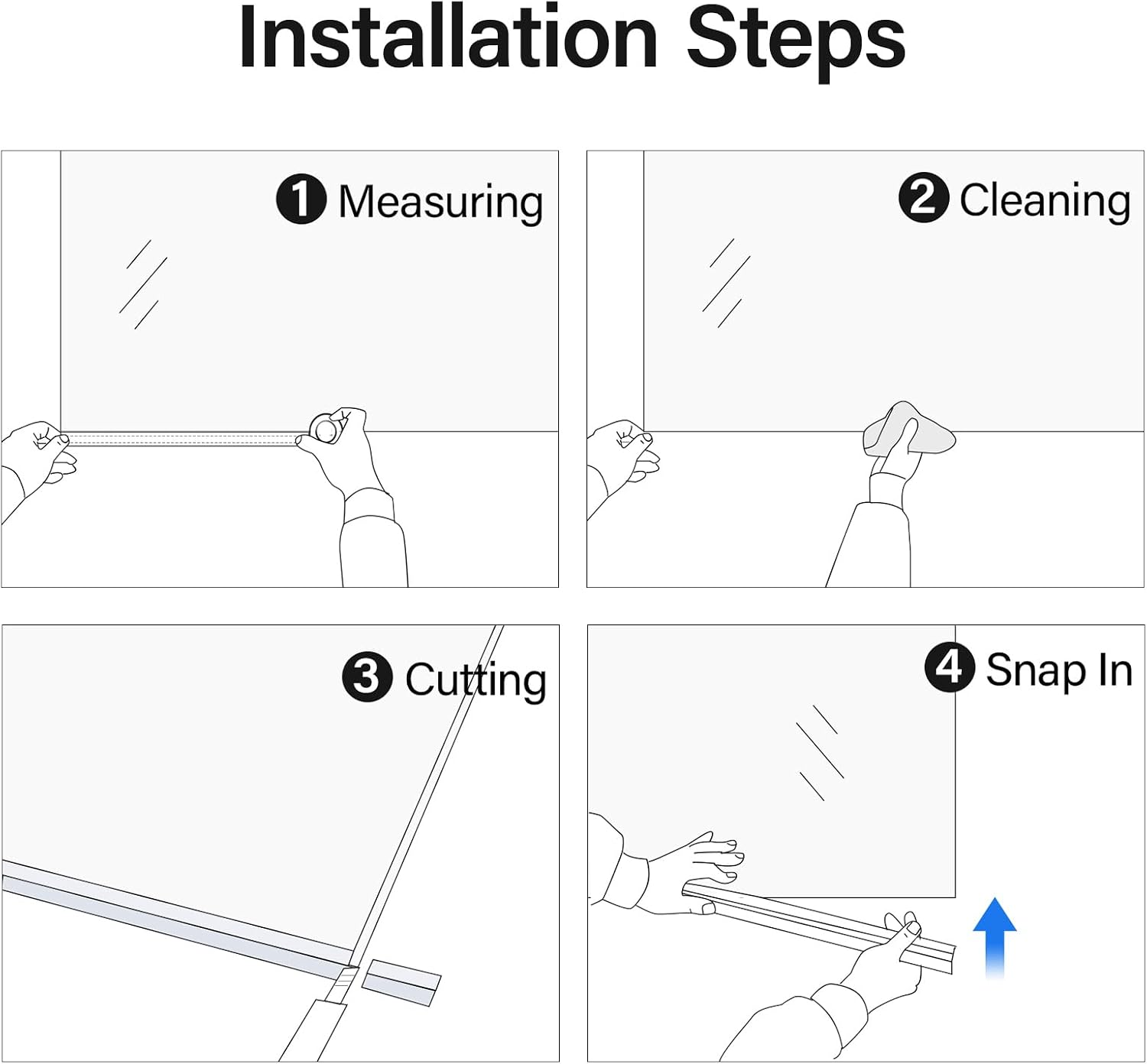 Installation Steps

1 Measuring

2 Cleaning

3 Cutting

4 Snap In