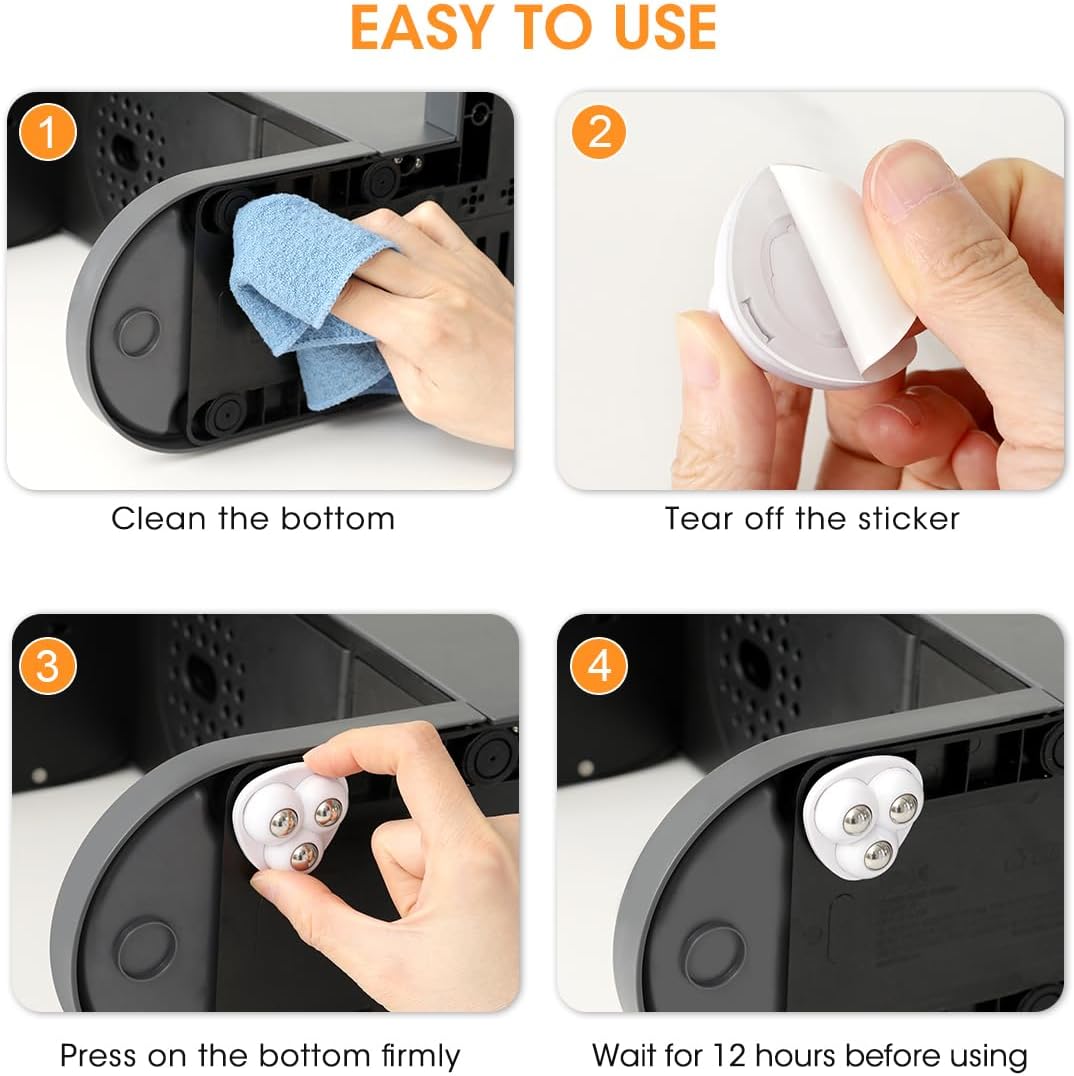 EASY TO USE

1

Clean the bottom

2

Tear off the sticker

3

Press on the bottom firmly

4

Wait for 12 hours before using