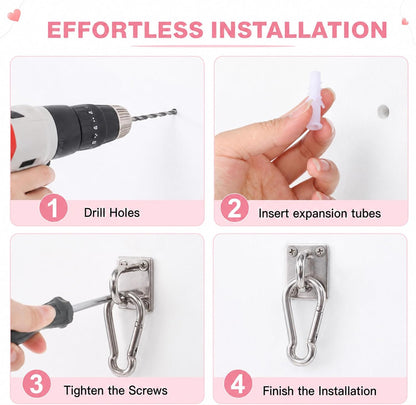 EFFORTLESS INSTALLATION

1 Drill Holes

2 Insert expansion tubes

3 Tighten the Screws

4 Finish the Installation