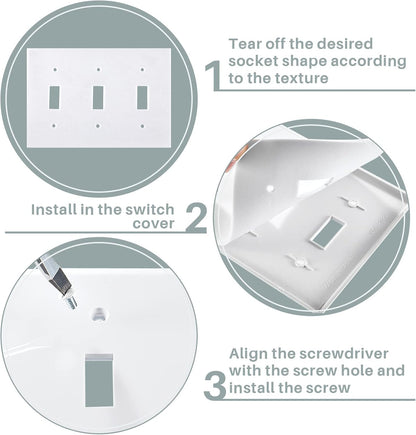 1 Tear off the desired socket shape according to the texture

Install in the switch cover 2

3 Align the screwdriver with the screw hole and install the screw