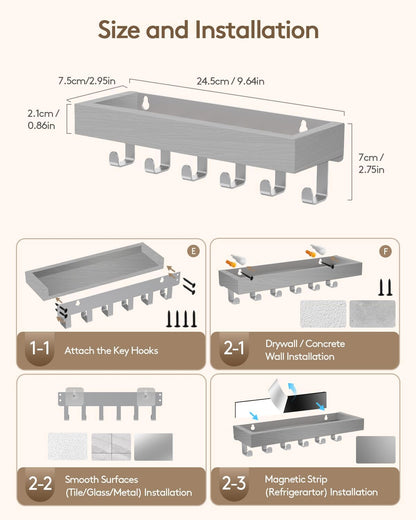 Size and Installation

7.5cm/2.95in

24.5cm / 9.64in

2.1cm / 0.86in

7cm / 2.75in

E

1-1 Attach the Key Hooks

F

2-1 Drywall / Concrete Wall Installation

2-2 Smooth Surfaces (Tile/Glass/Metal) Installation

2-3 Magnetic Strip (Refrigerartor) Installation