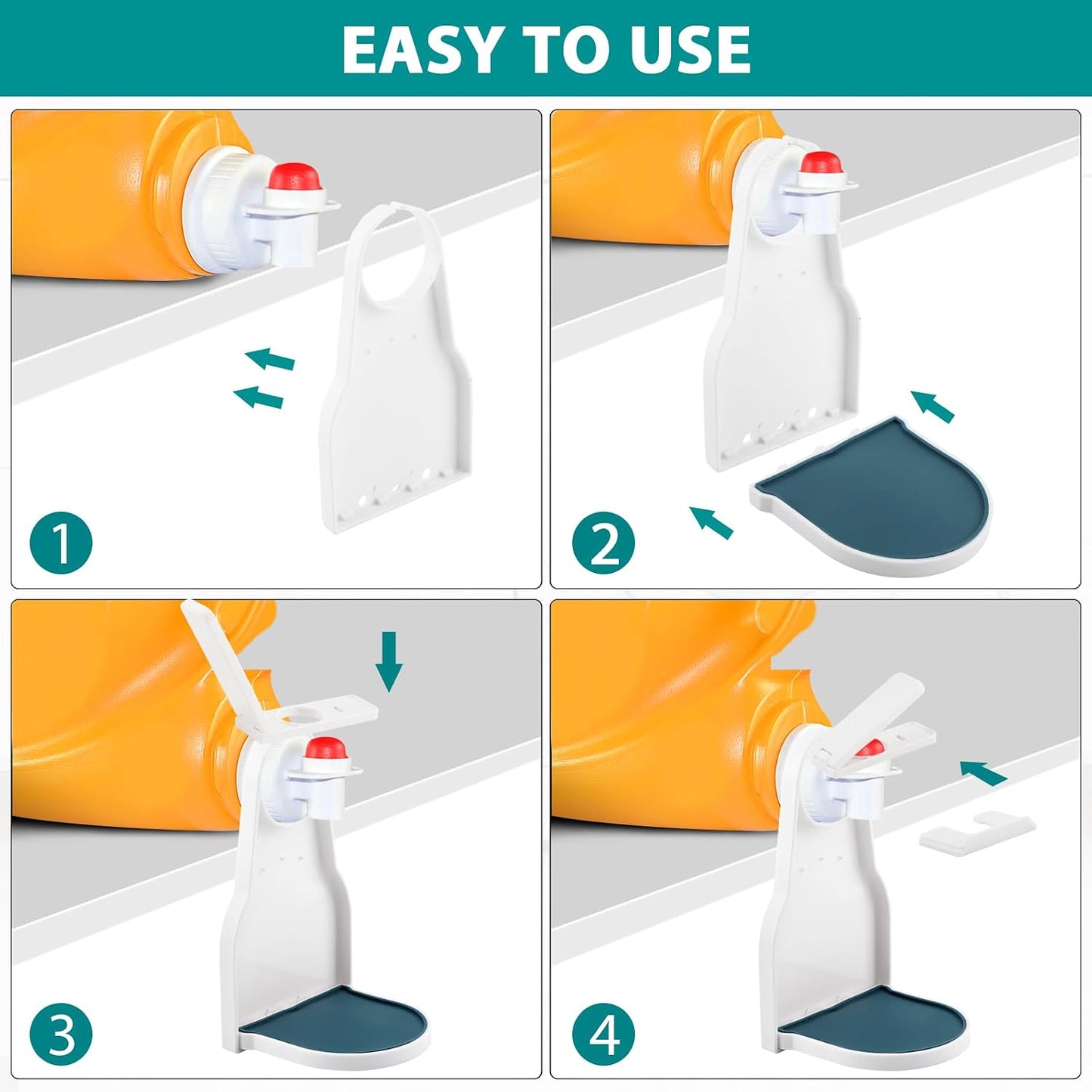 EASY TO USE

1

2

3

4