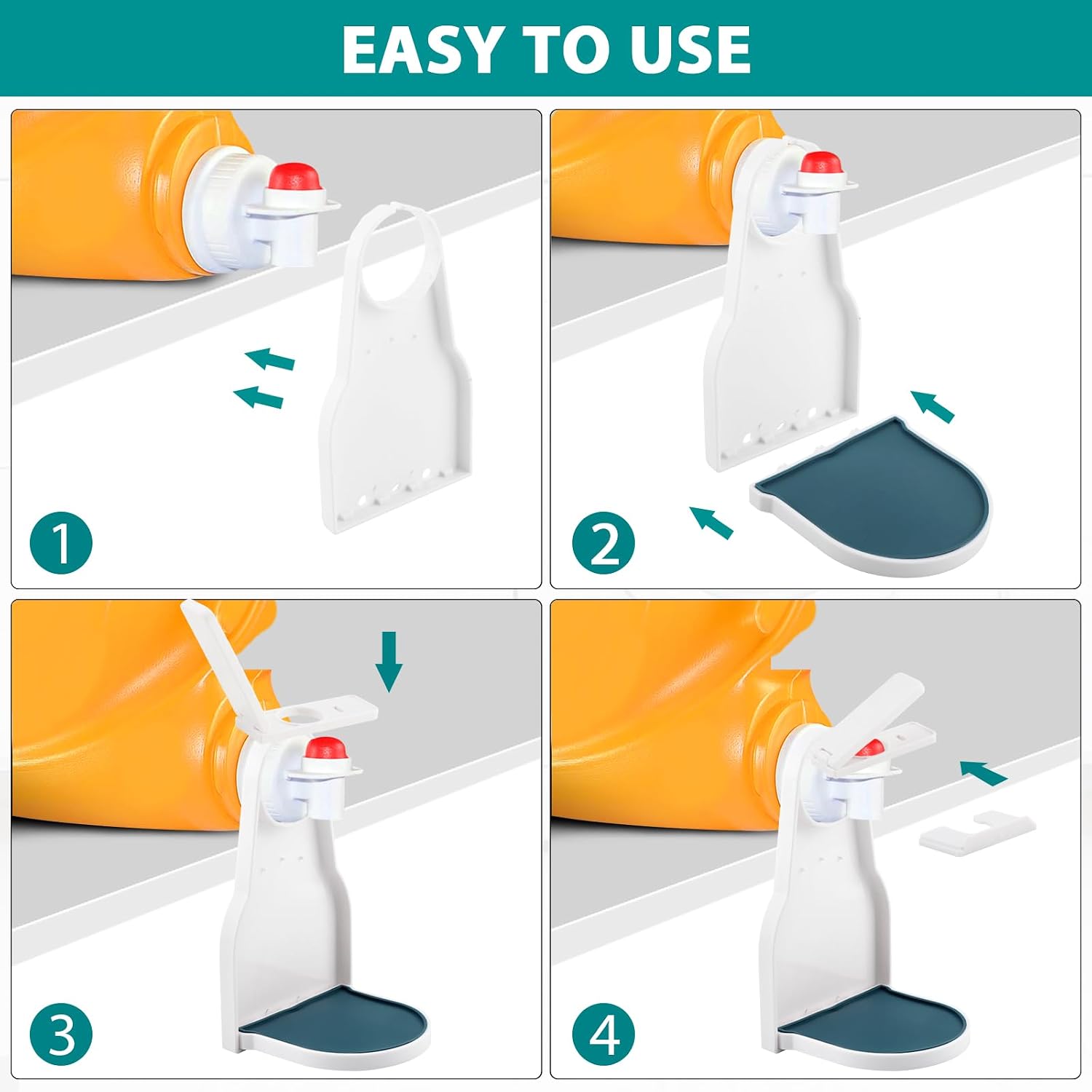 EASY TO USE

1

2

3

4