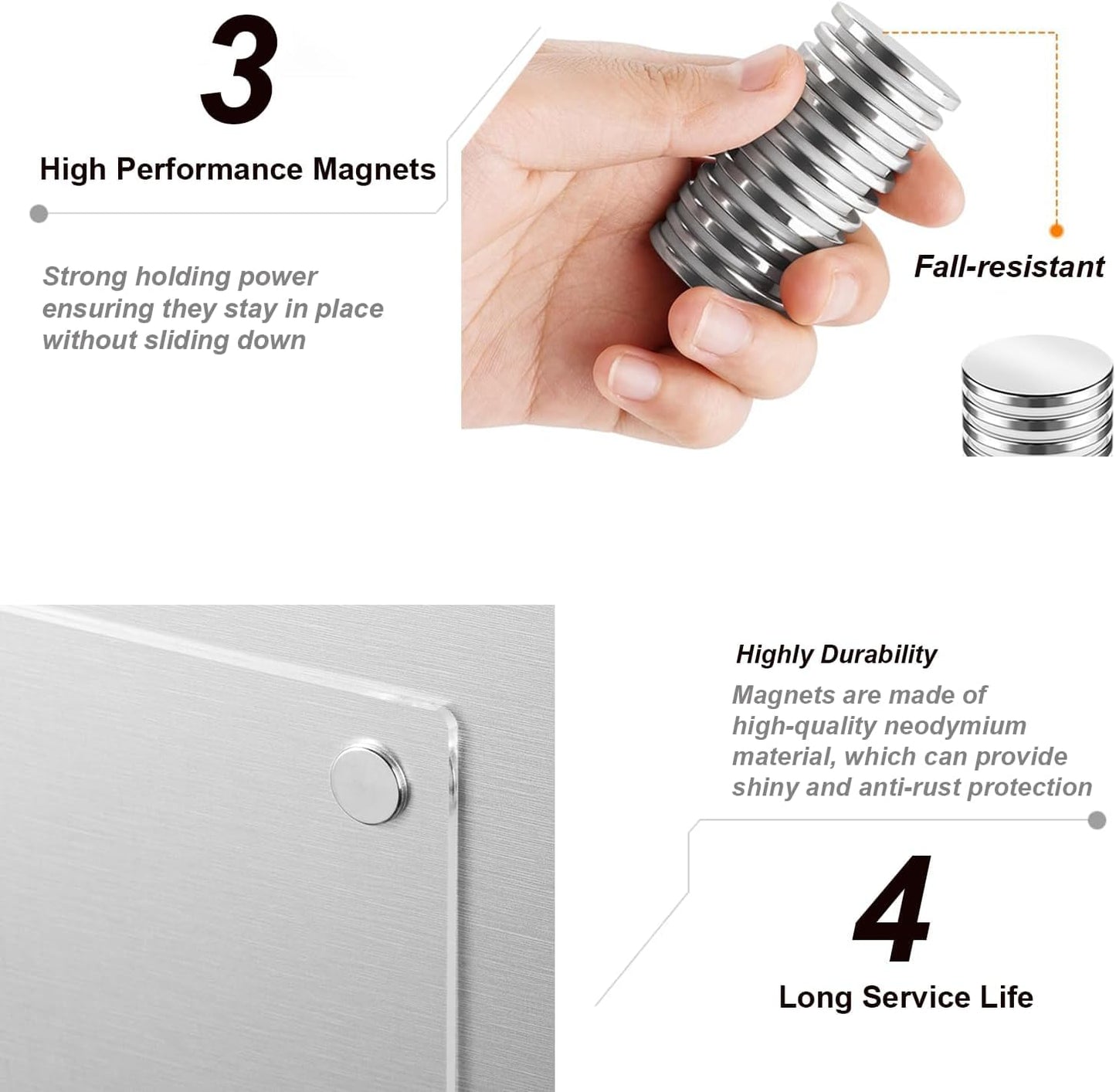 3

High Performance Magnets

Strong holding power ensuring they stay in place without sliding down

Fall-resistant

Highly Durability

Magnets are made of high-quality neodymium material, which can provide shiny and anti-rust protection

4

Long Service Life