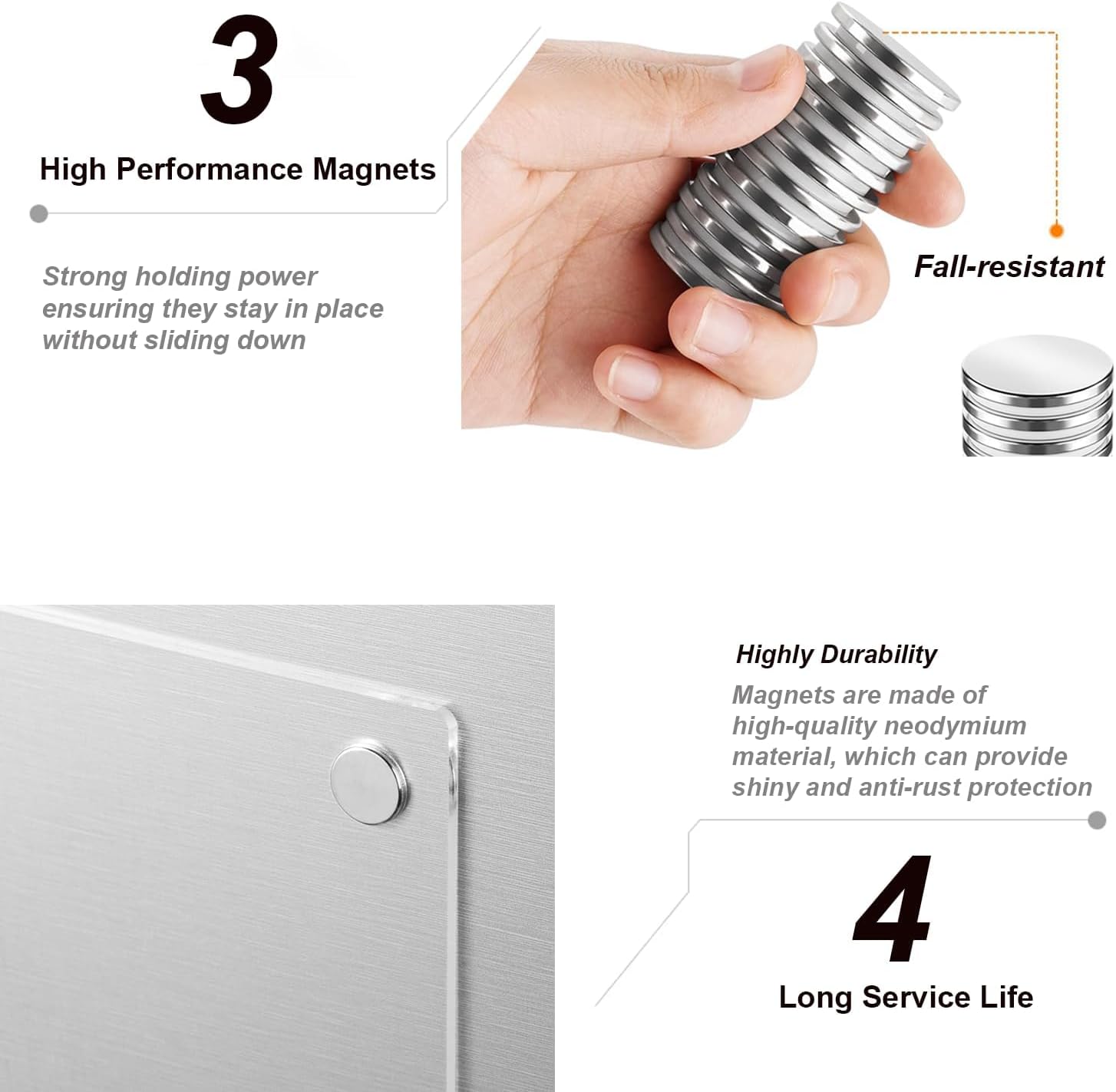 3

High Performance Magnets

Strong holding power ensuring they stay in place without sliding down

Fall-resistant

Highly Durability

Magnets are made of high-quality neodymium material, which can provide shiny and anti-rust protection

4

Long Service Life