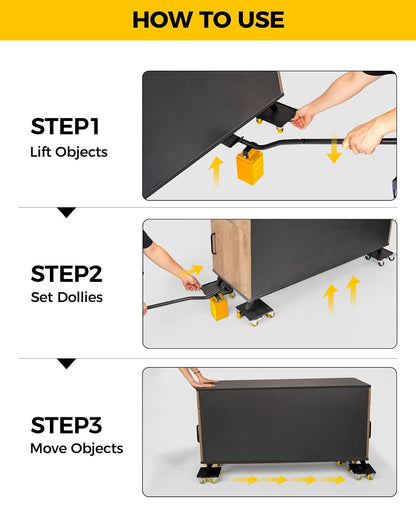 HOW TO USE

STEP1
Lift Objects

STEP2
Set Dollies

STEP3
Move Objects