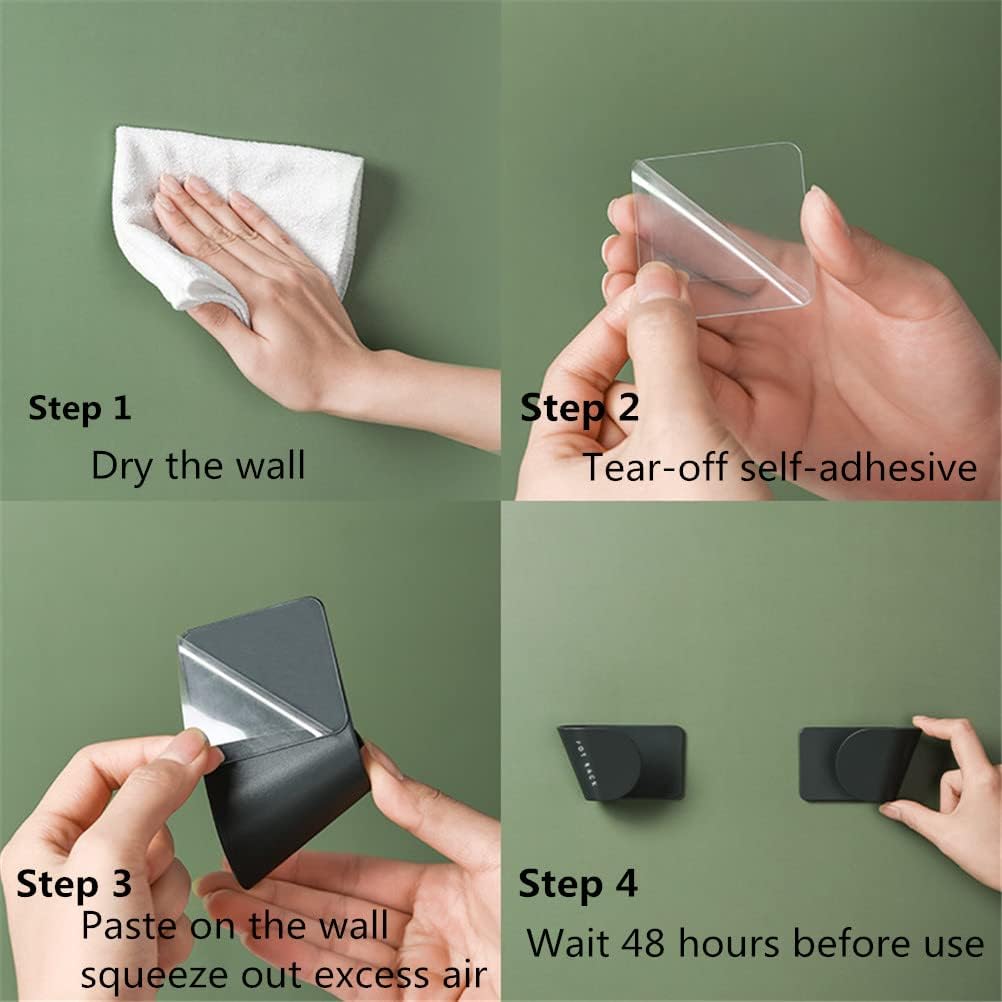 Step 1
Dry the wall

Step 2
Tear-off self-adhesive

Step 3
Paste on the wall squeeze out excess air

POT RACK

Step 4
Wait 48 hours before use