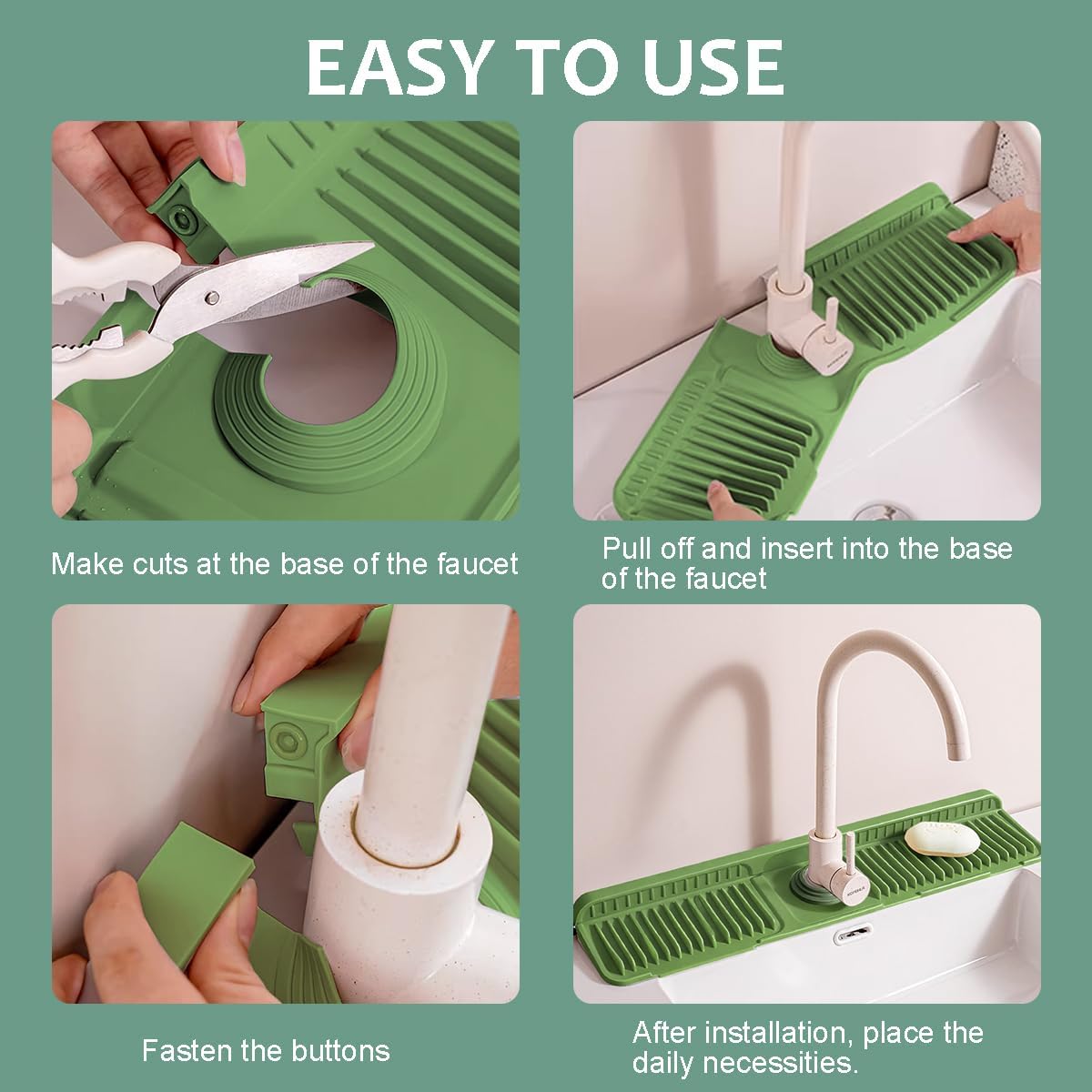 EASY TO USE

Make cuts at the base of the faucet

Pull off and insert into the base of the faucet

Fasten the buttons

After installation, place the daily necessities.