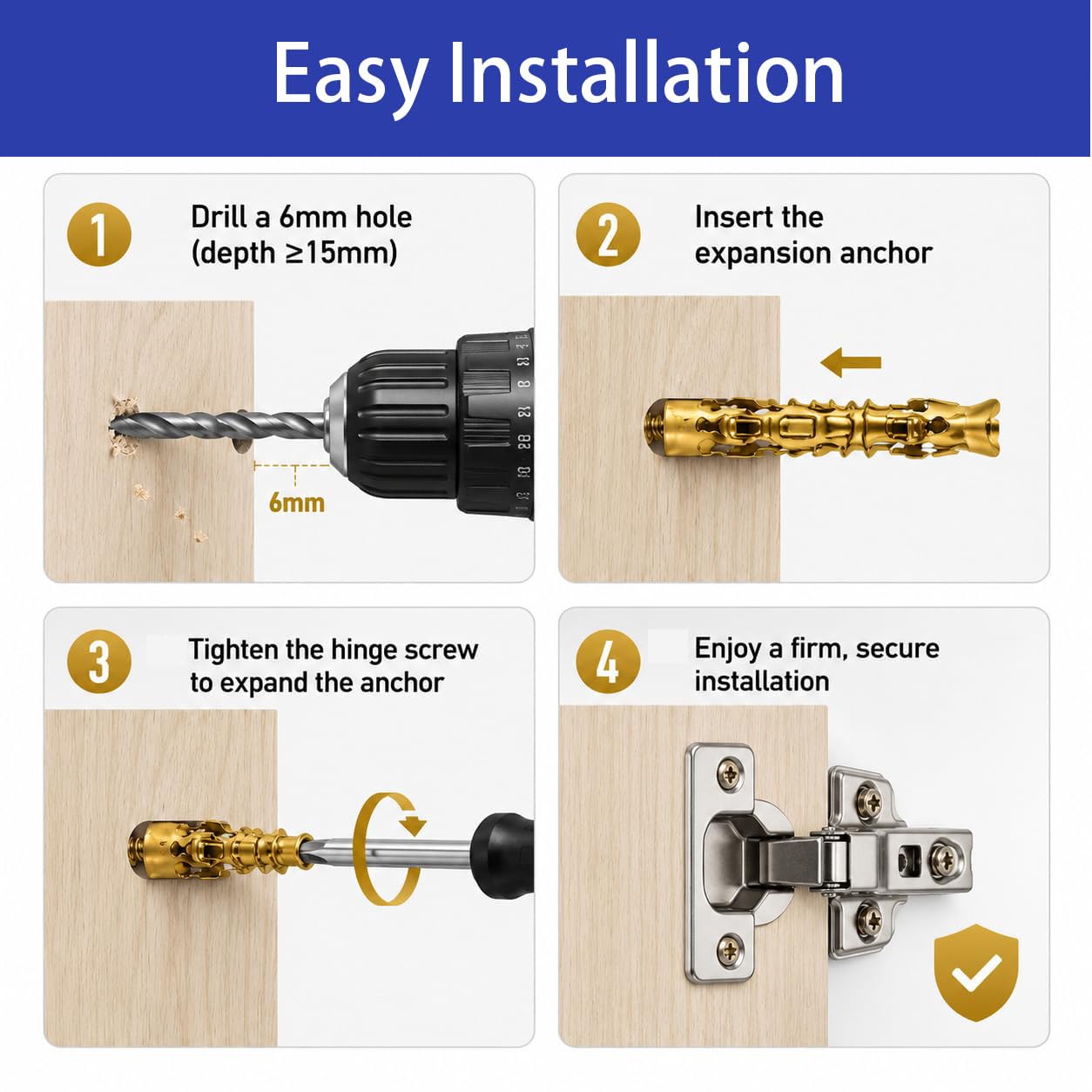 Easy Installation

1
Drill a 6mm hole (depth ≥15mm)

6mm

2
Insert the expansion anchor

3
Tighten the hinge screw to expand the anchor

4
Enjoy a firm, secure installation