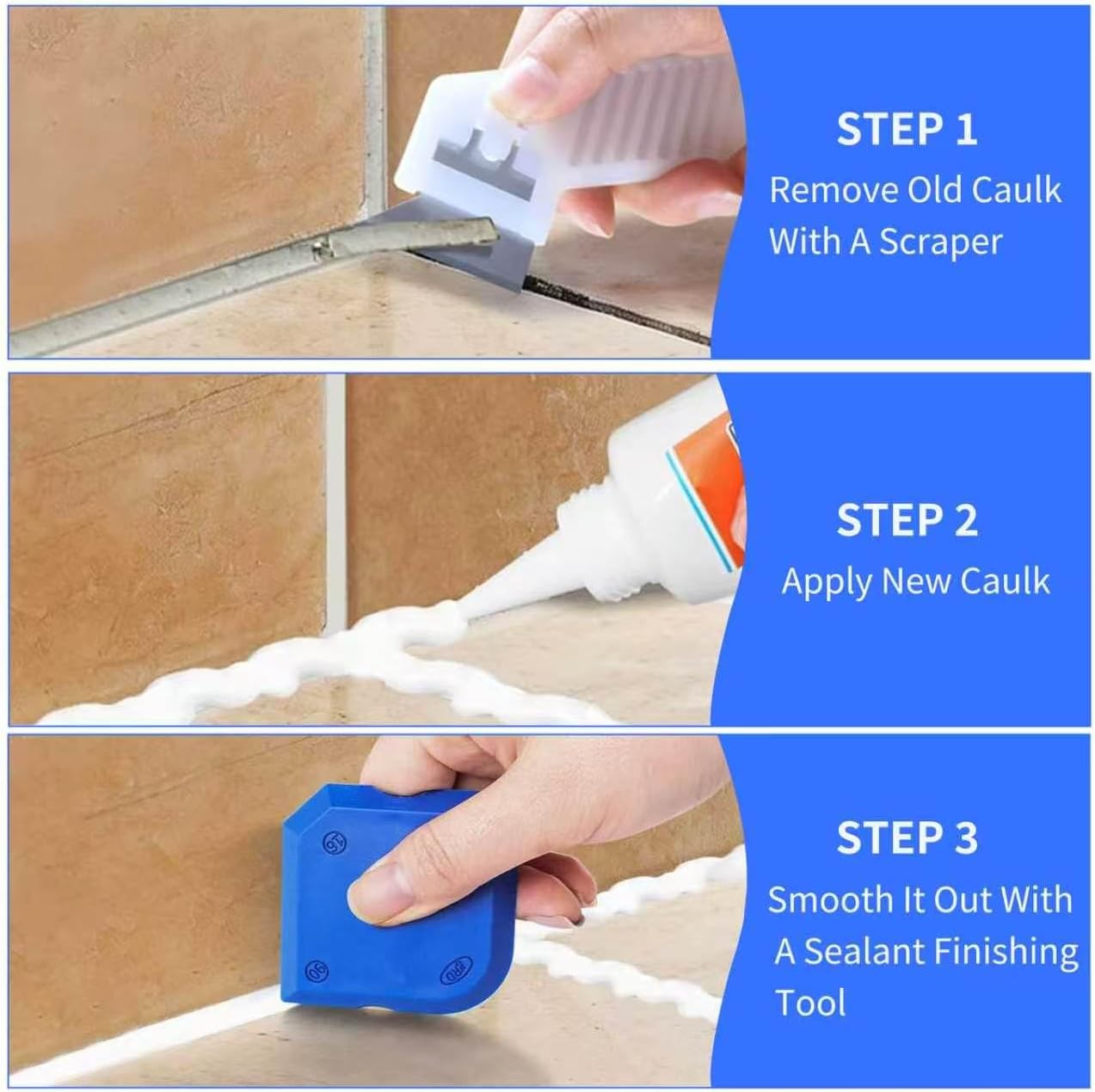 STEP 1
Remove Old Caulk With A Scraper

STEP 2
Apply New Caulk

STEP 3
Smooth It Out With A Sealant Finishing Tool