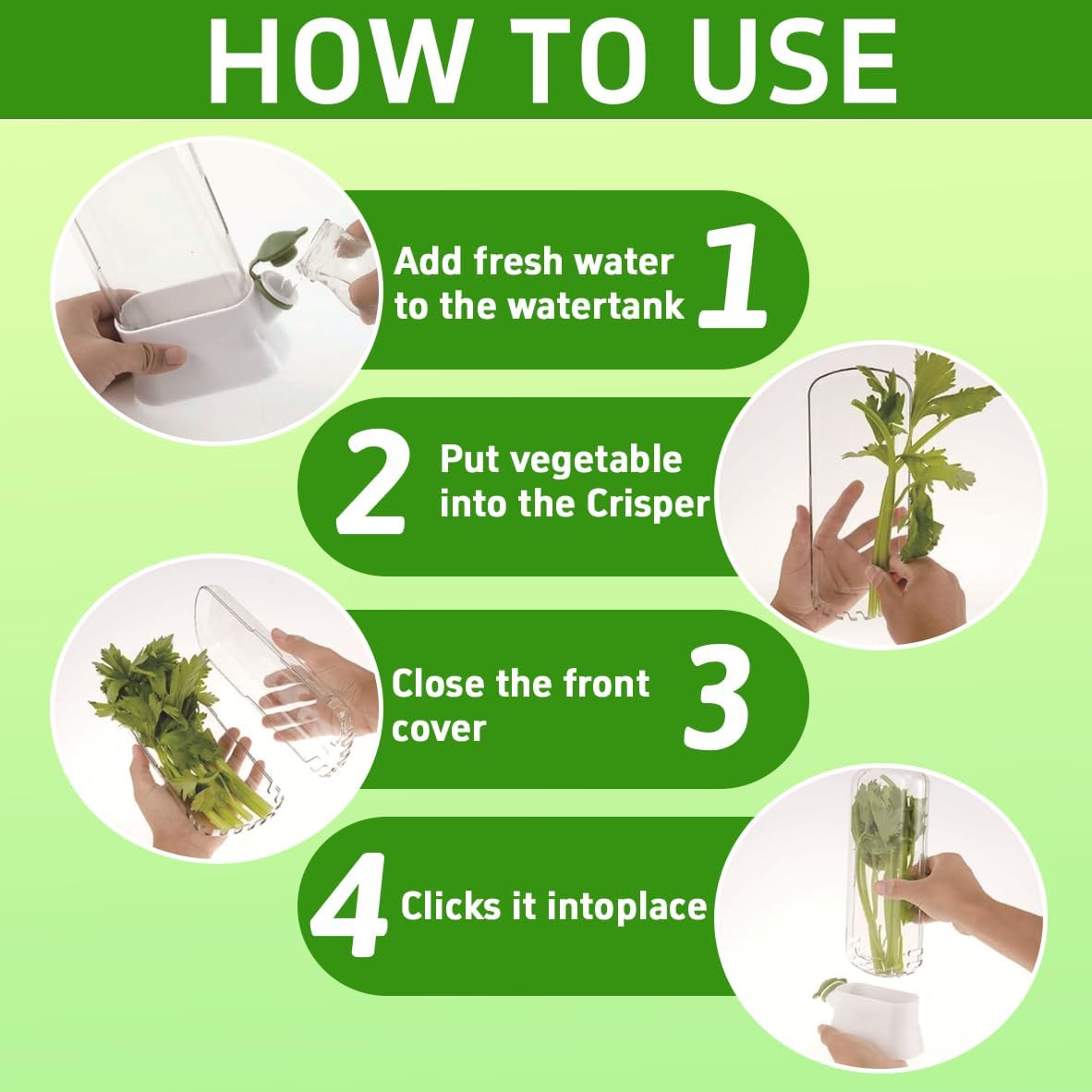 HOW TO USE

Add fresh water to the watertank 1

2 Put vegetable into the Crisper

Close the front cover 3

4 Clicks it intoplace