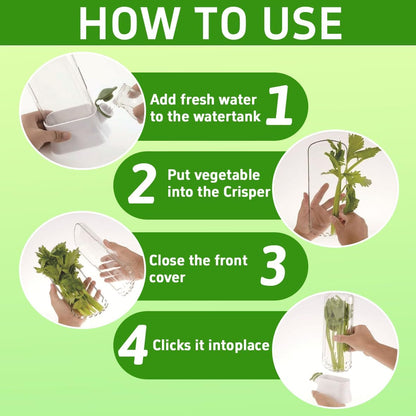 HOW TO USE

Add fresh water to the watertank 1

2 Put vegetable into the Crisper

Close the front cover 3

4 Clicks it intoplace