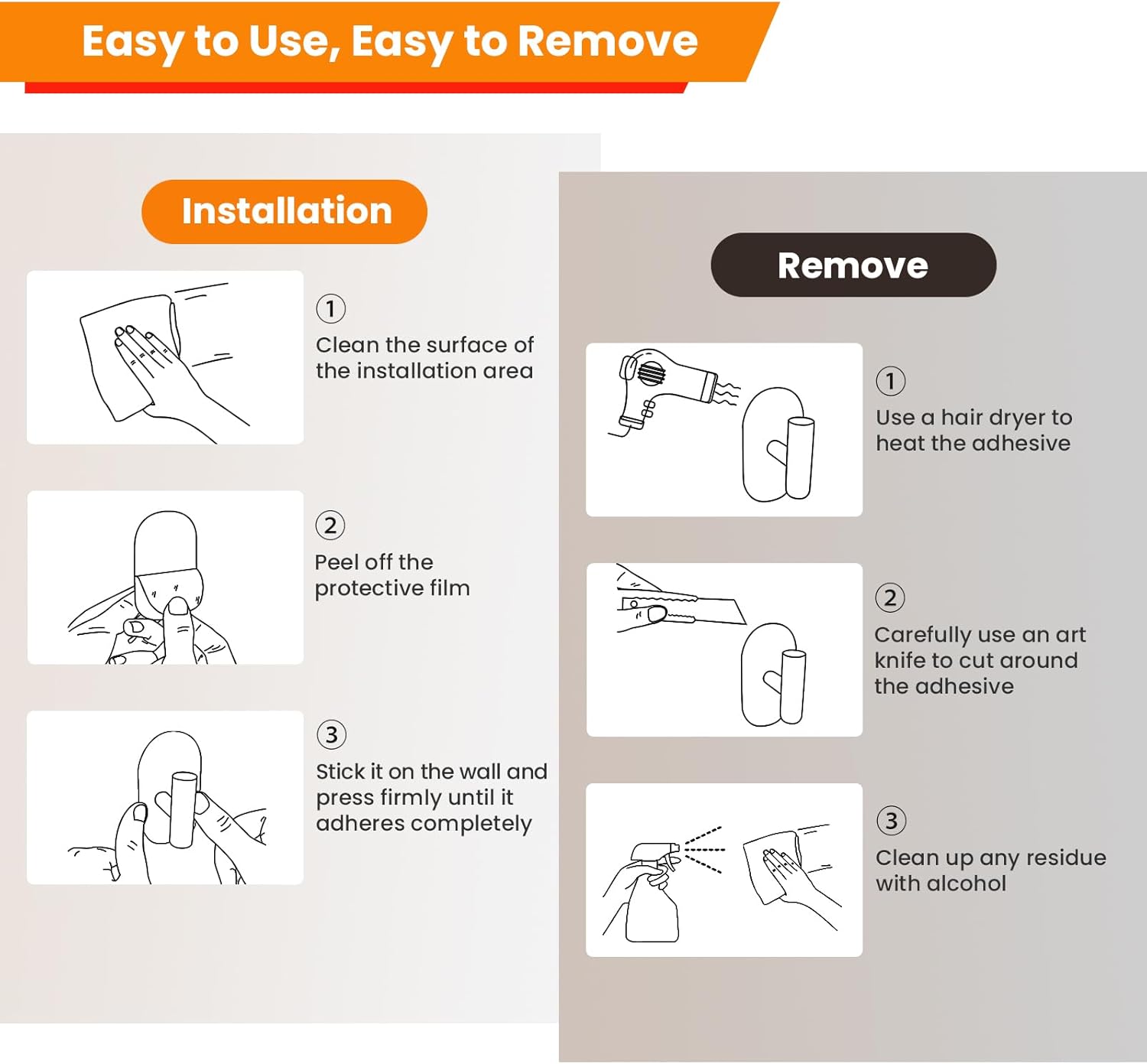 Easy to Use, Easy to Remove

Installation

1
Clean the surface of the installation area

2
Peel off the protective film

3
Stick it on the wall and press firmly until it adheres completely

Remove

1
Use a hair dryer to heat the adhesive

2
Carefully use an art knife to cut around the adhesive

3
Clean up any residue with alcohol