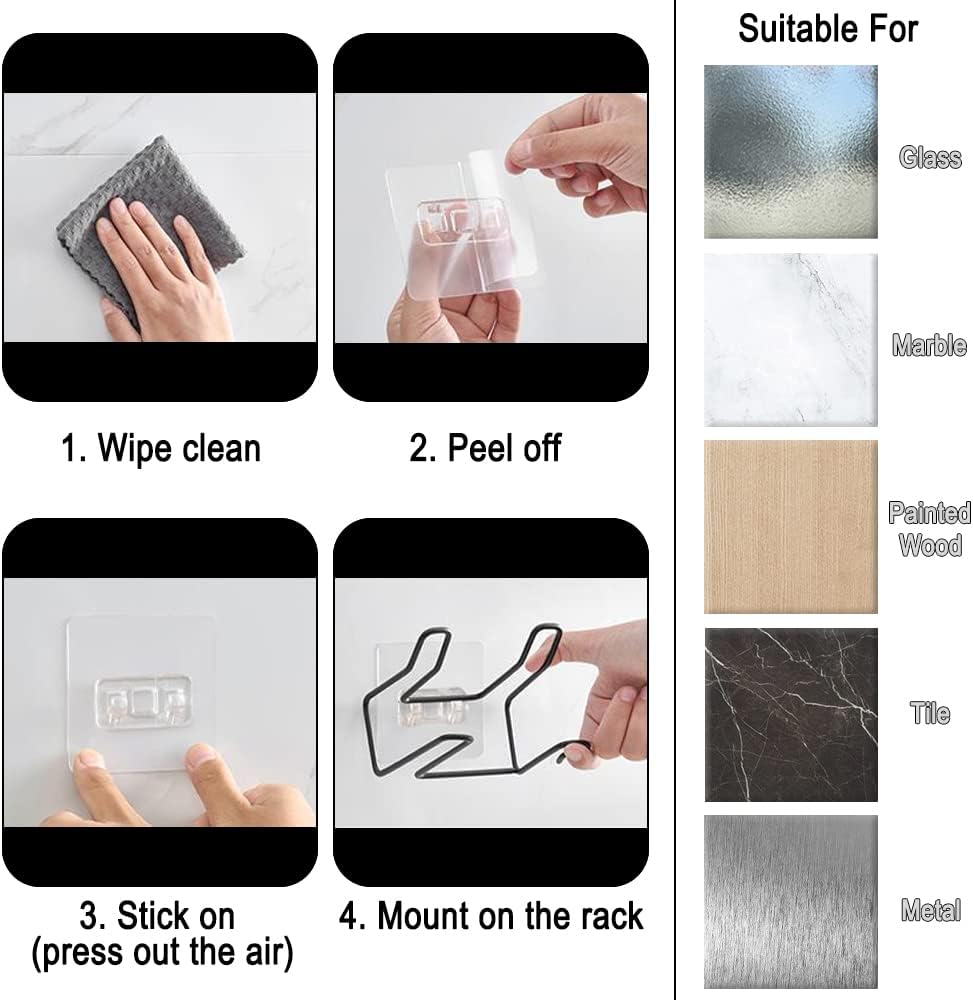 1. Wipe clean

2. Peel off

3. Stick on
(press out the air)

4. Mount on the rack

Suitable For

Glass

Marble

Painted Wood

Tile

Metal