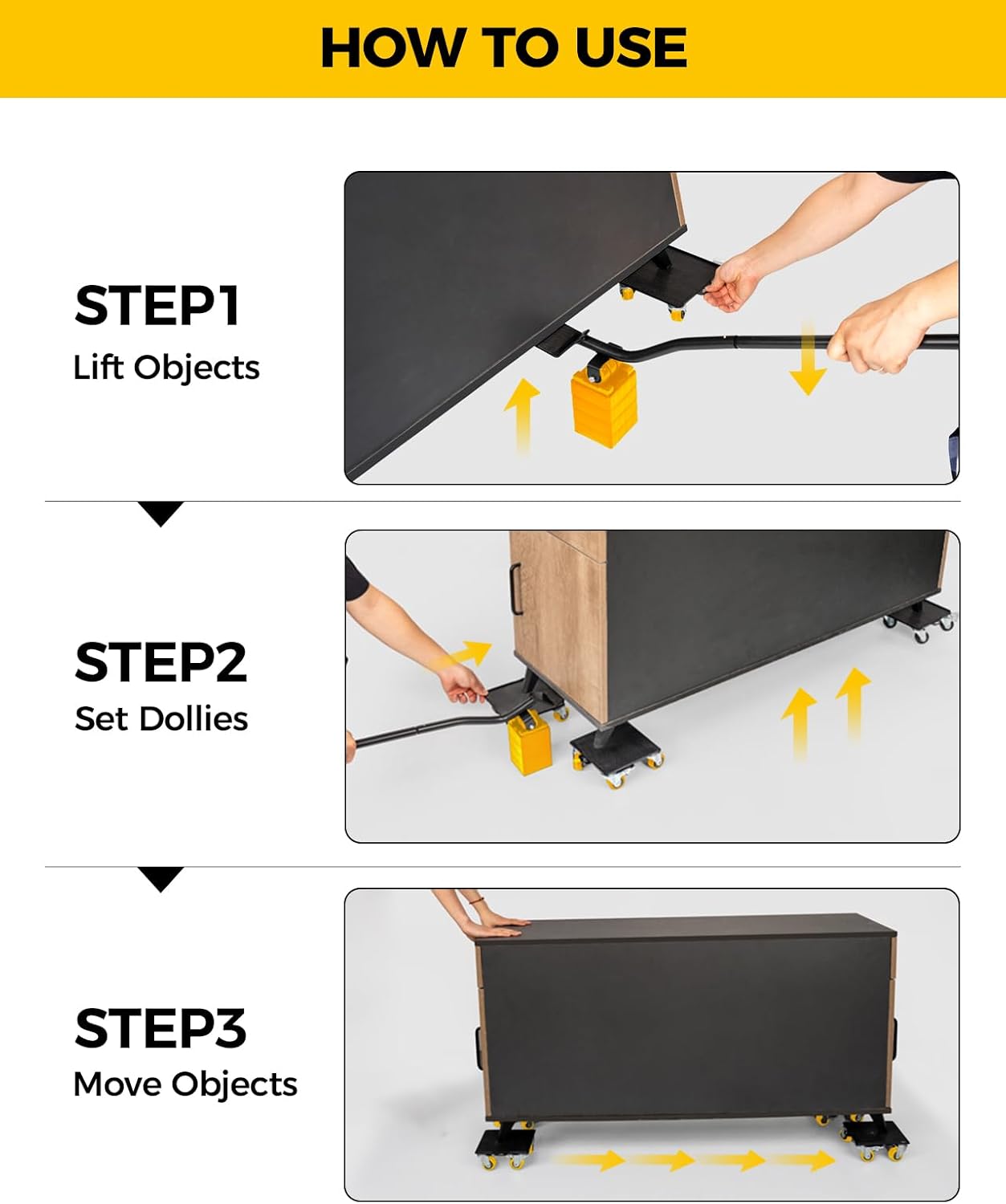 HOW TO USE

STEP1
Lift Objects

STEP2
Set Dollies

STEP3
Move Objects