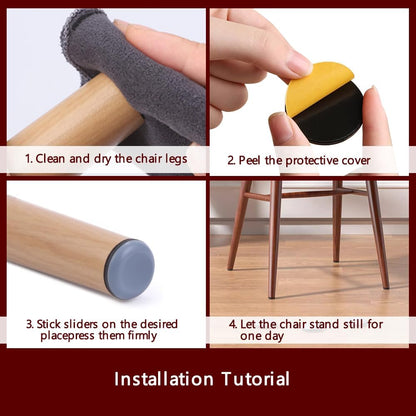 1. Clean and dry the chair legs

2. Peel the protective cover

3. Stick sliders on the desired placepress them firmly

4. Let the chair stand still for one day

Installation Tutorial