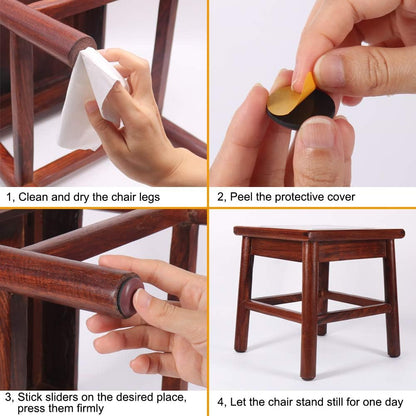 1, Clean and dry the chair legs

2, Peel the protective cover

3, Stick sliders on the desired place, press them firmly

4, Let the chair stand still for one day