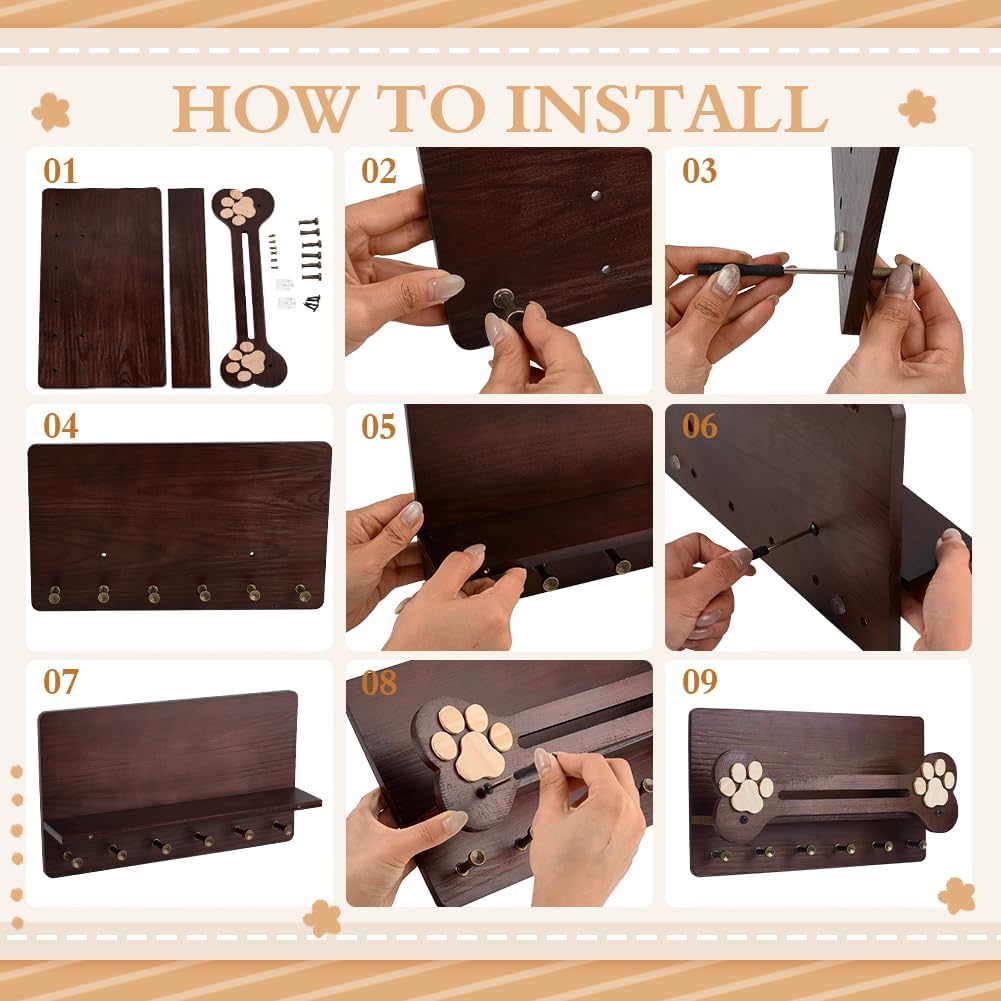 HOW TO INSTALL

01

02

03

04

05

06

07

08

09