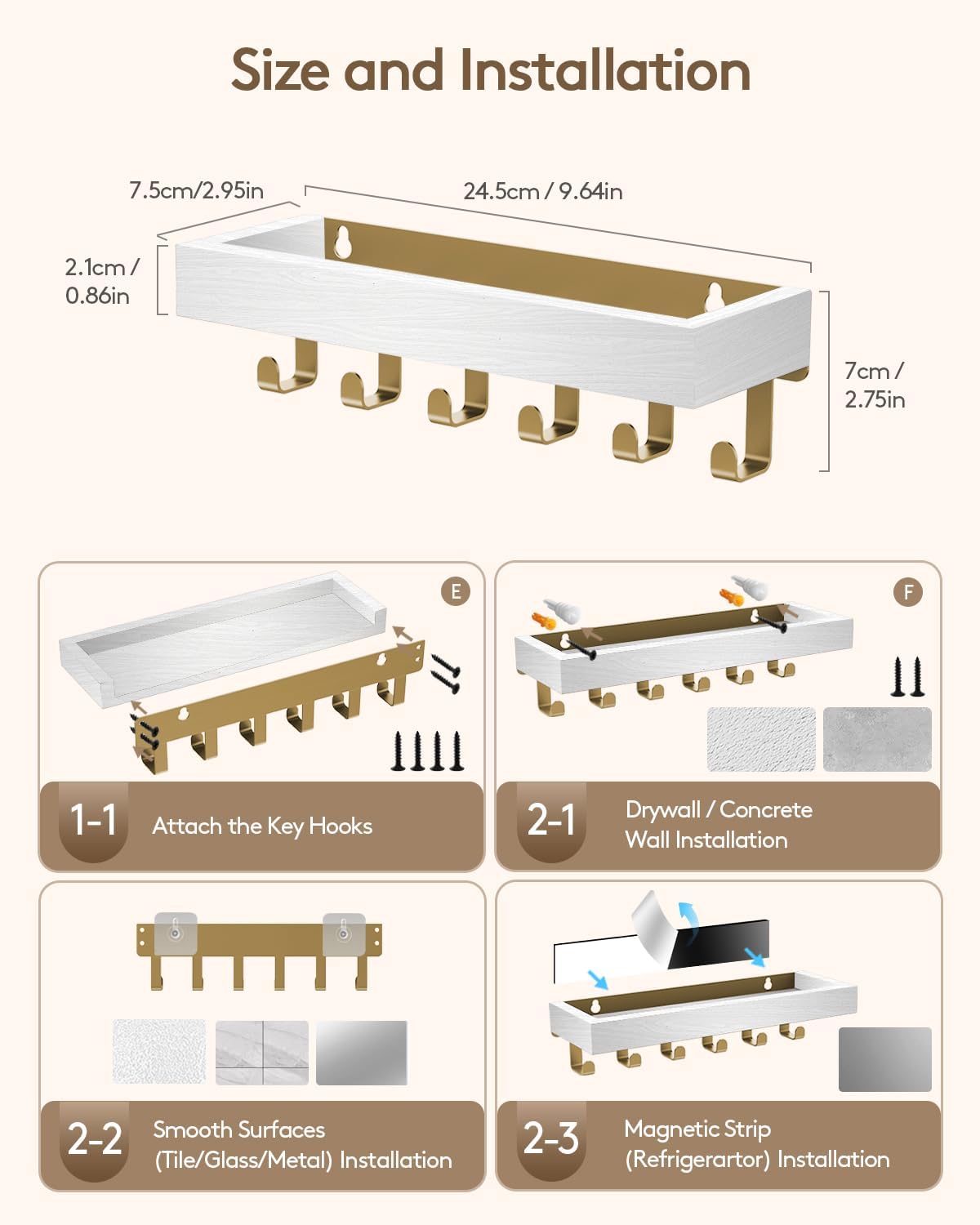 Size and Installation

7.5cm/2.95in

24.5cm / 9.64in

2.1cm / 0.86in

7cm / 2.75in

E

1-1 Attach the Key Hooks

F

2-1 Drywall / Concrete Wall Installation

2-2 Smooth Surfaces (Tile/Glass/Metal) Installation

2-3 Magnetic Strip (Refrigerartor) Installation