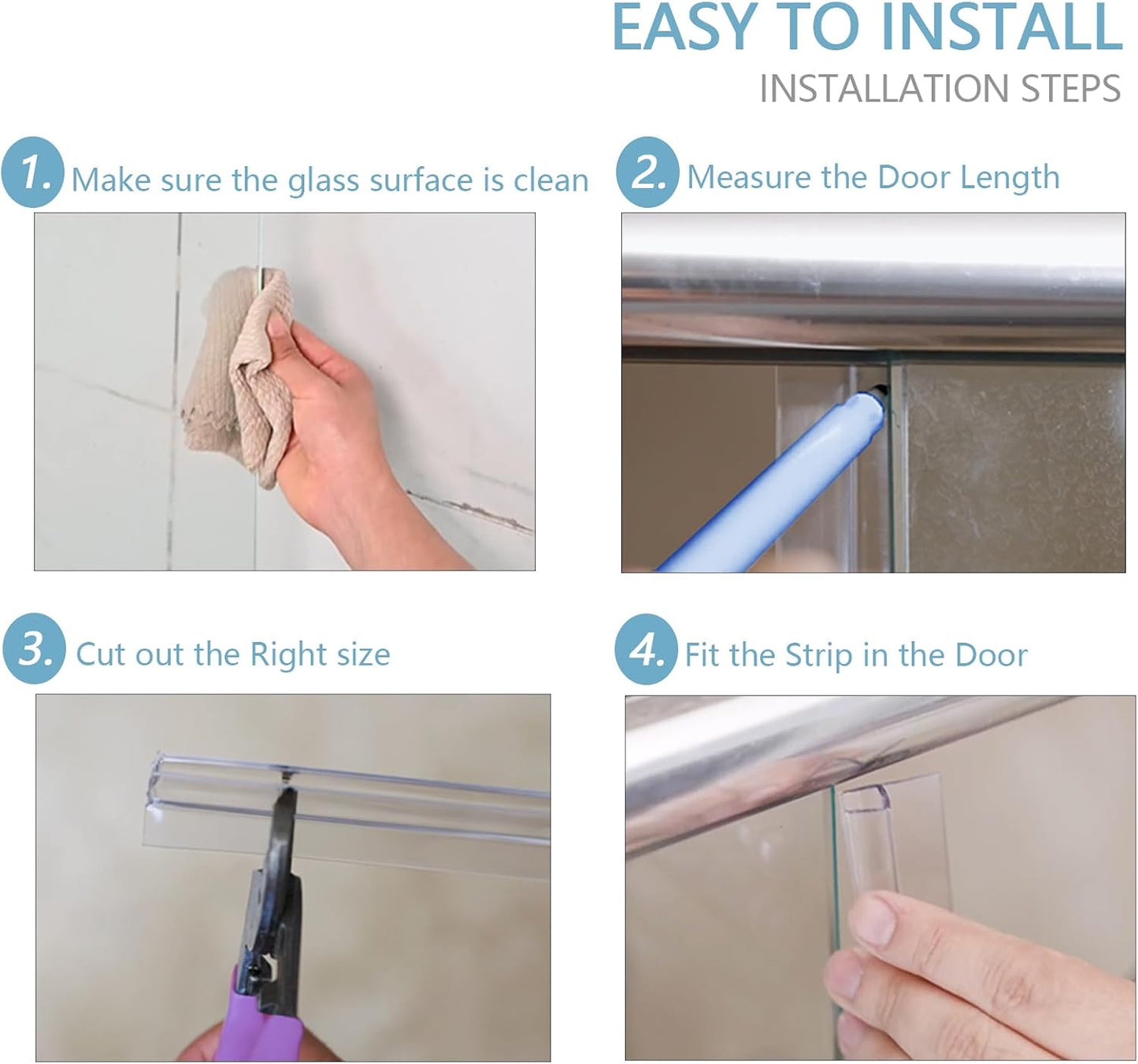 EASY TO INSTALL
INSTALLATION STEPS

1. Make sure the glass surface is clean

2. Measure the Door Length

3. Cut out the Right size

4. Fit the Strip in the Door