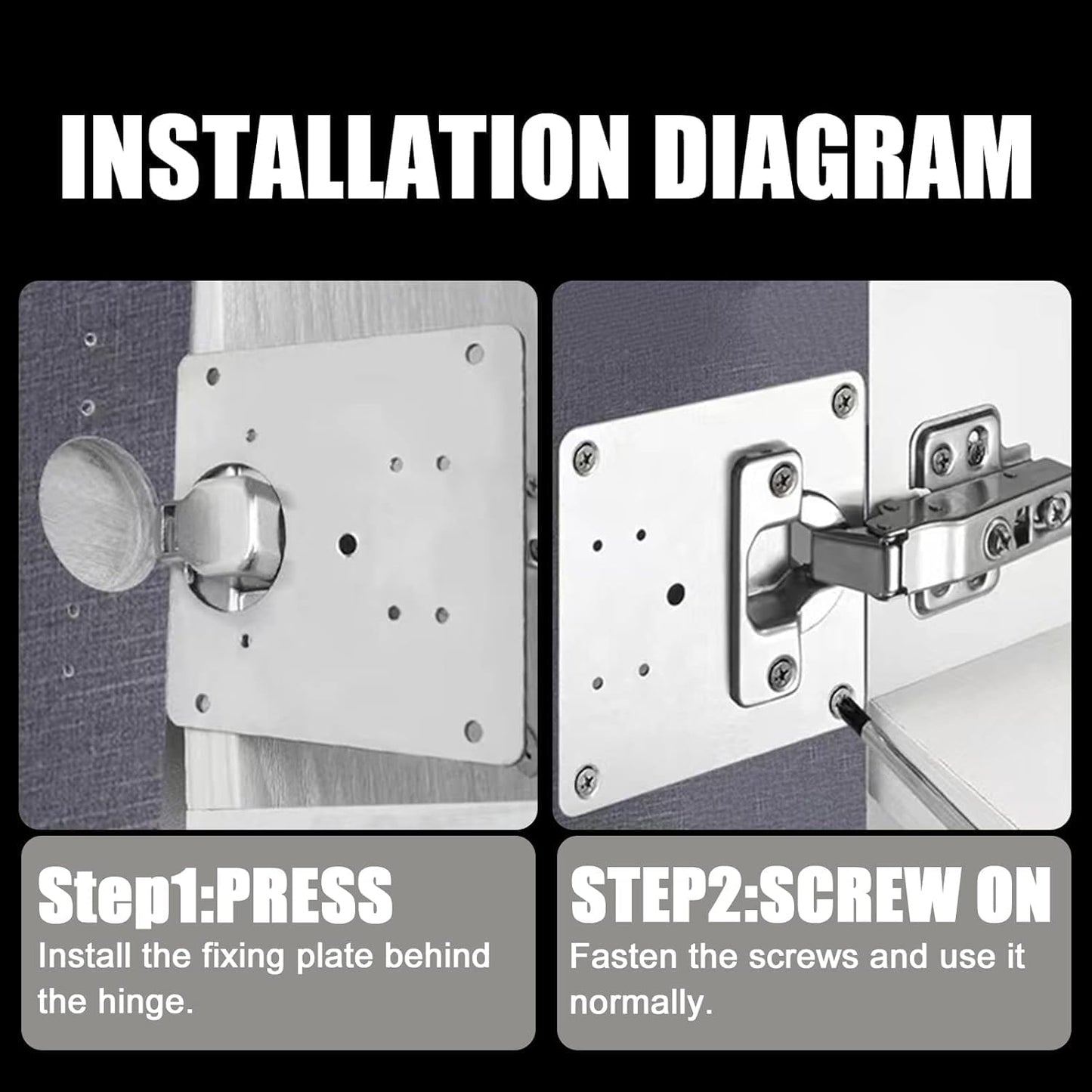 INSTALLATION DIAGRAM

Step1:PRESS
Install the fixing plate behind the hinge.

STEP2:SCREW ON
Fasten the screws and use it normally.