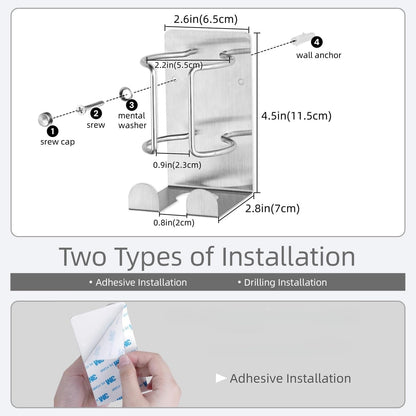 2.6in(6.5cm)

4 wall anchor

2.2in(5.5cm)

3 mental washer

2 srew

1 srew cap

4.5in(11.5cm)

0.9in(2.3cm)

2.8in(7cm)

0.8in(2cm)

Two Types of Installation

• Adhesive Installation • Drilling Installation

3M 3M 3M

Adhesive Installation