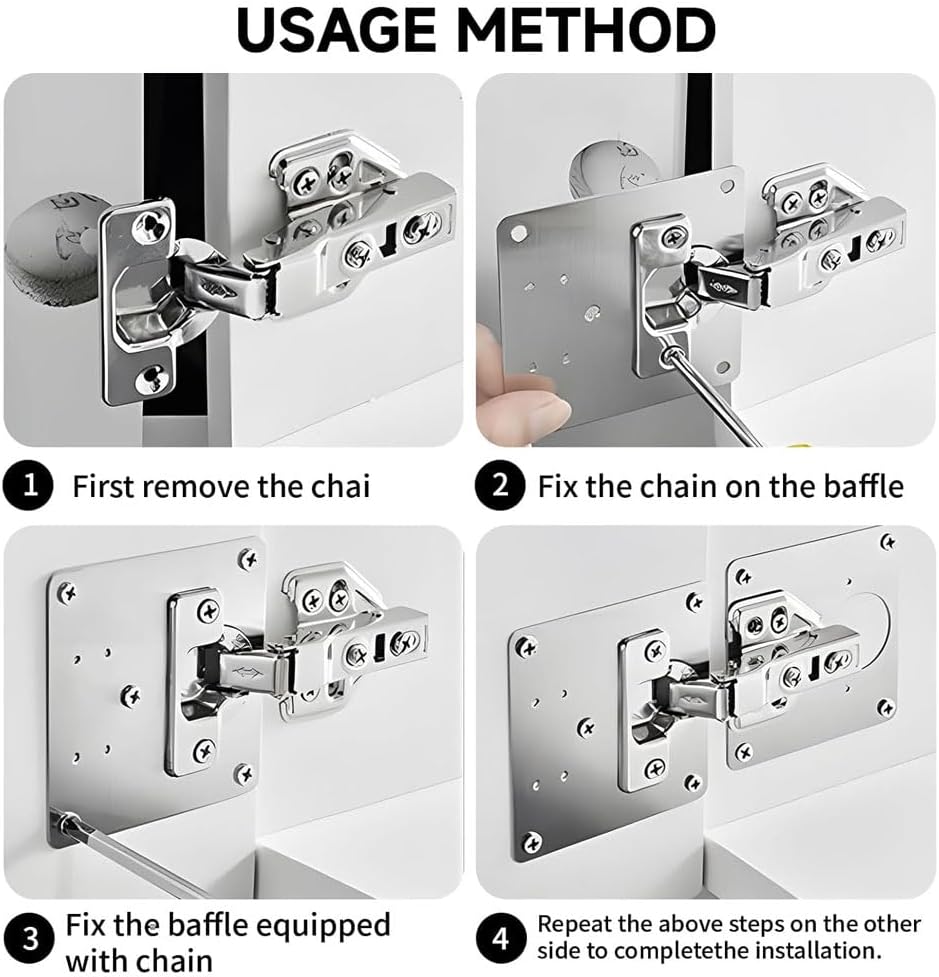 USAGE METHOD

1 First remove the chai

2 Fix the chain on the baffle

3 Fix the baffle equipped with chain

4 Repeat the above steps on the other side to completethe installation.