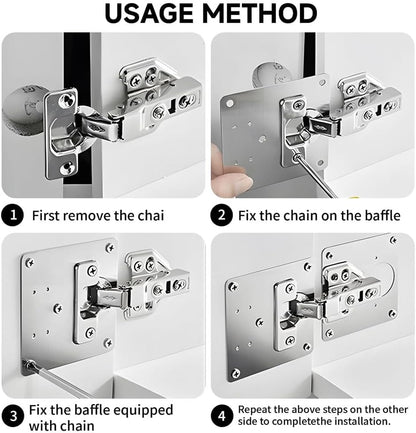 USAGE METHOD

1 First remove the chai

2 Fix the chain on the baffle

3 Fix the baffle equipped with chain

4 Repeat the above steps on the other side to completethe installation.