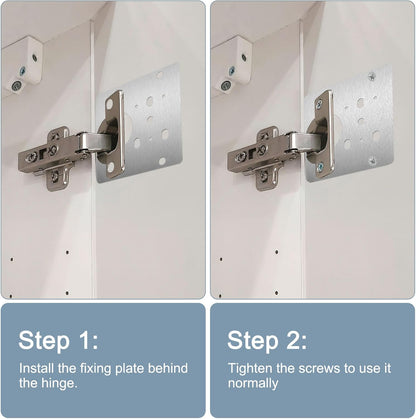 Step 1:

Install the fixing plate behind the hinge.

Step 2:

Tighten the screws to use it normally