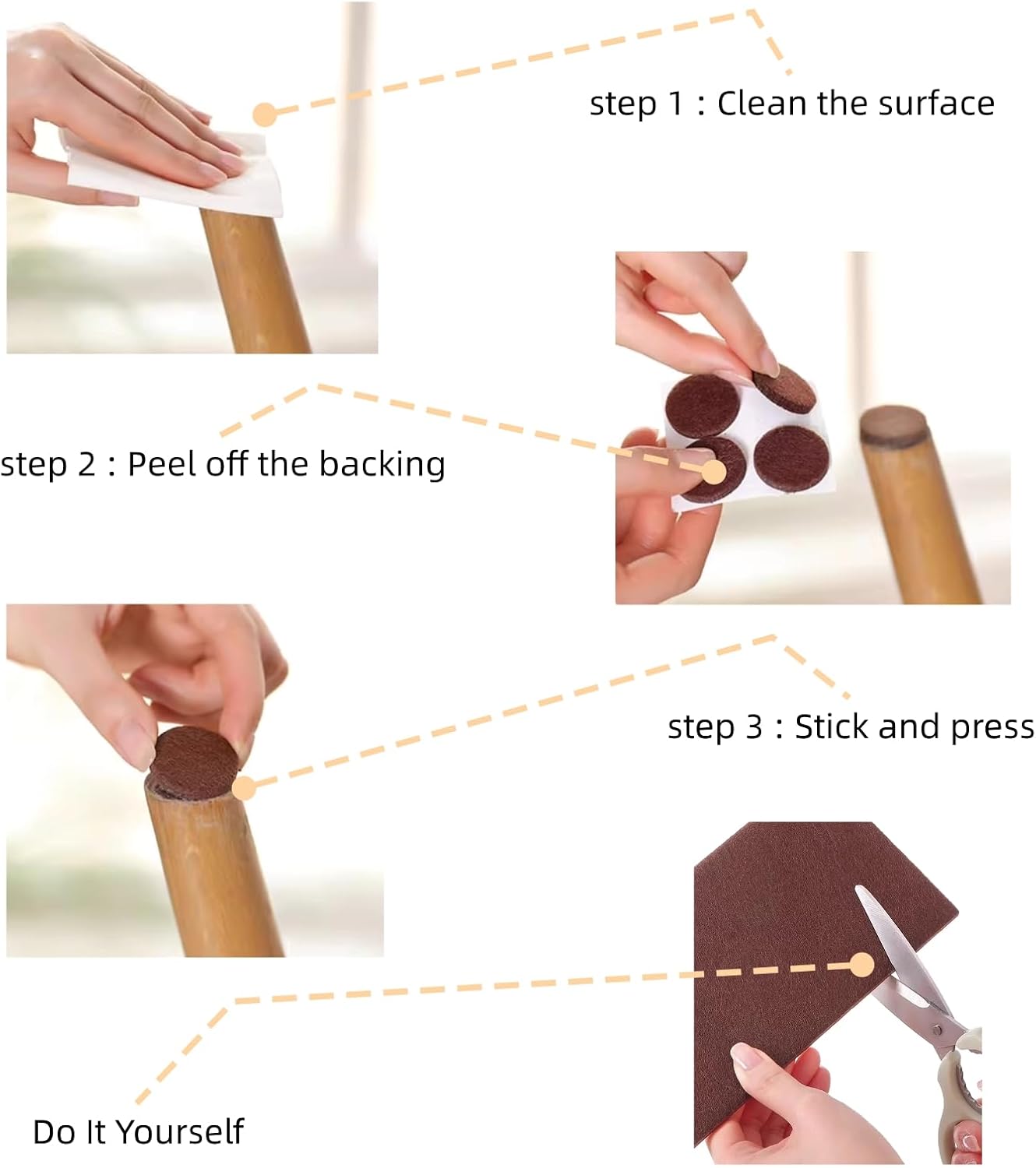 step 1 : Clean the surface

step 2 : Peel off the backing

step 3 : Stick and press

Do It Yourself