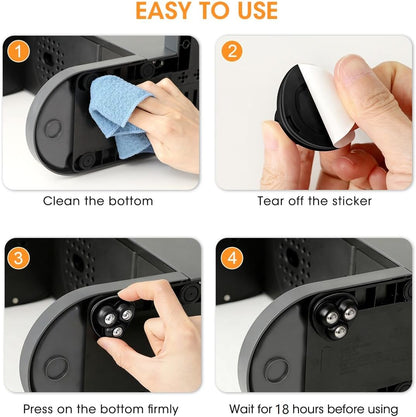 EASY TO USE

1

Clean the bottom

2

Tear off the sticker

3

Press on the bottom firmly

4

Wait for 18 hours before using