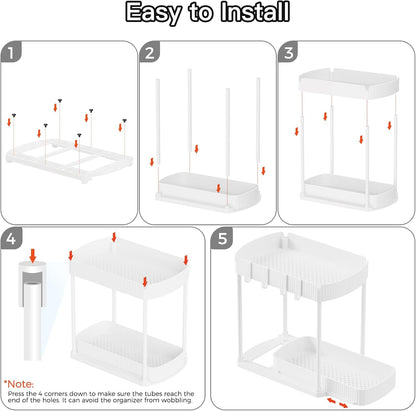 Easy to Install

1

2

3

4

*Note:
Press the 4 corners down to make sure the tubes reach the end of the holes. It can avoid the organizer from wobbling.

5