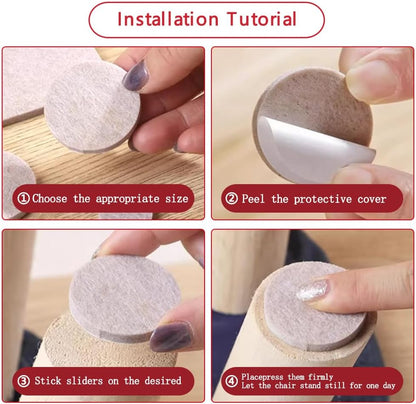 Installation Tutorial

① Choose the appropriate size

② Peel the protective cover

③ Stick sliders on the desired

④ Placepress them firmly
Let the chair stand still for one day