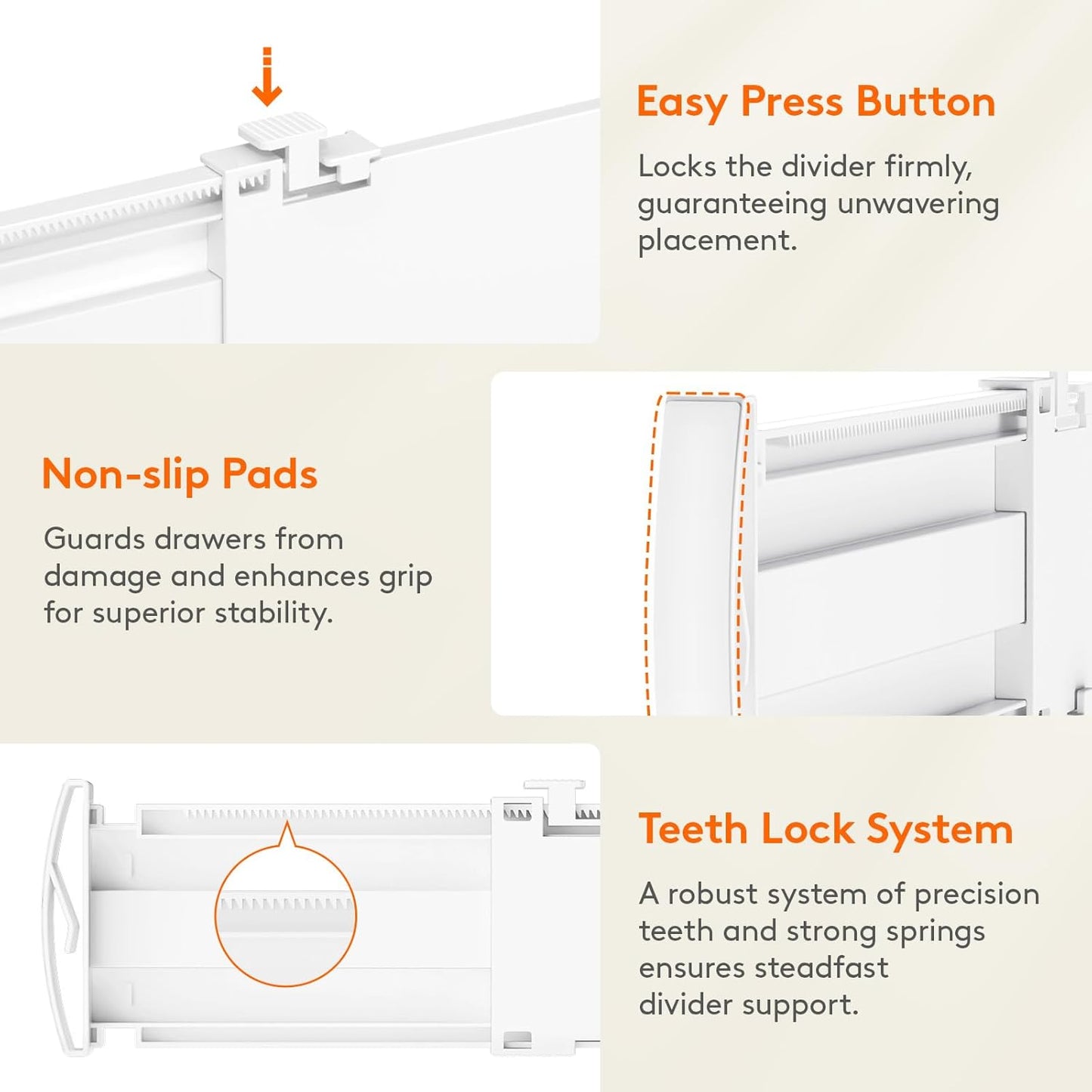 Easy Press Button

Locks the divider firmly, guaranteeing unwavering placement.

Non-slip Pads

Guards drawers from damage and enhances grip for superior stability.

Teeth Lock System

A robust system of precision teeth and strong springs ensures steadfast divider support.