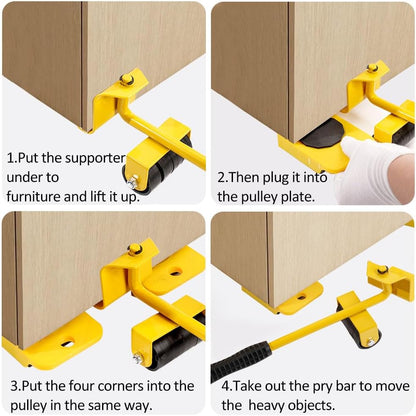 1.Put the supporter under to furniture and lift it up.

2.Then plug it into the pulley plate.

3.Put the four corners into the pulley in the same way.

4.Take out the pry bar to move the heavy objects.